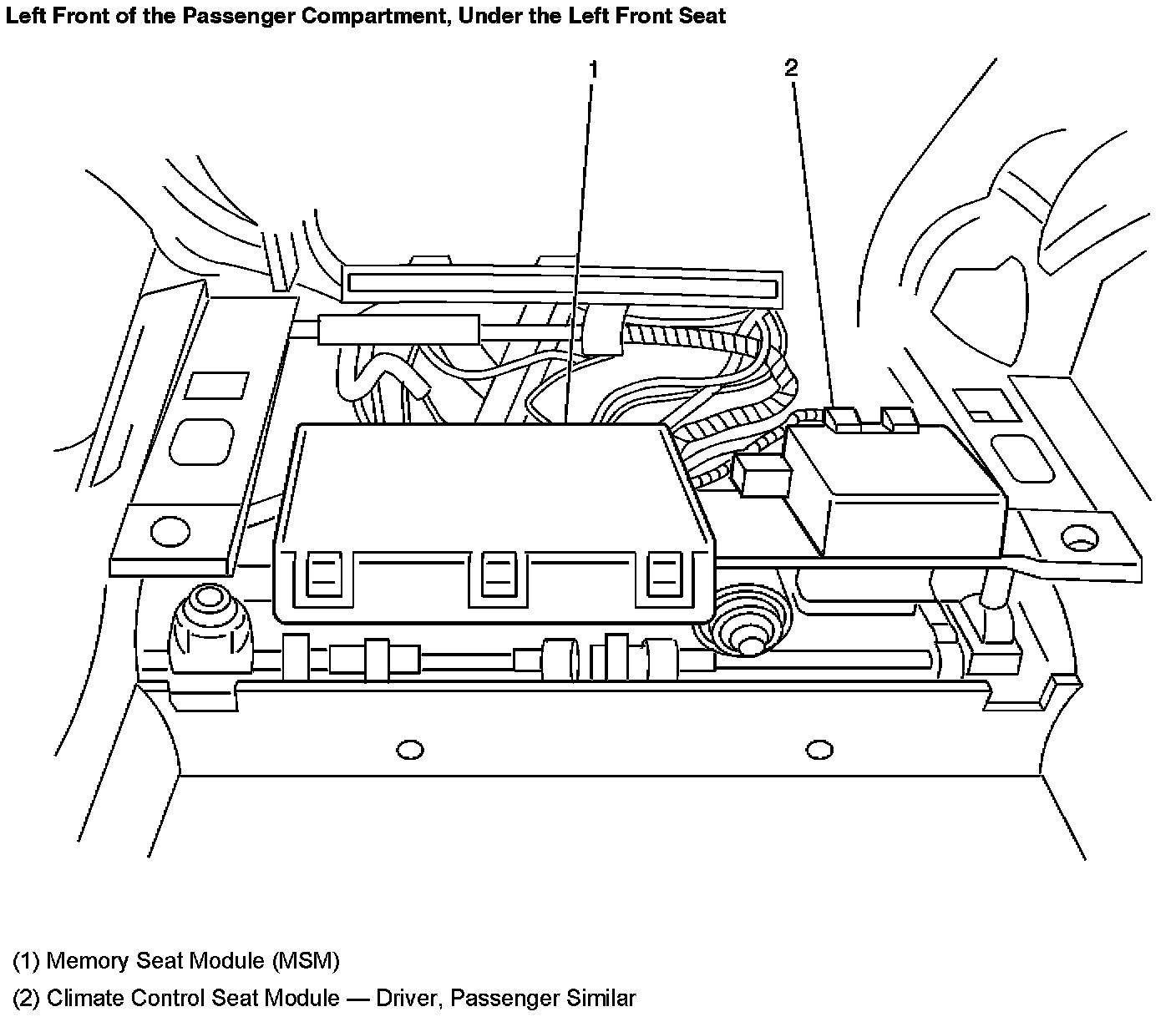 Left Front of the Passenger Compartment, Under the Left Front Seat

1

2

(1) Memory Seat Module (MSM)

(2) Climate Control Seat Module — Driver, Passenger Similar