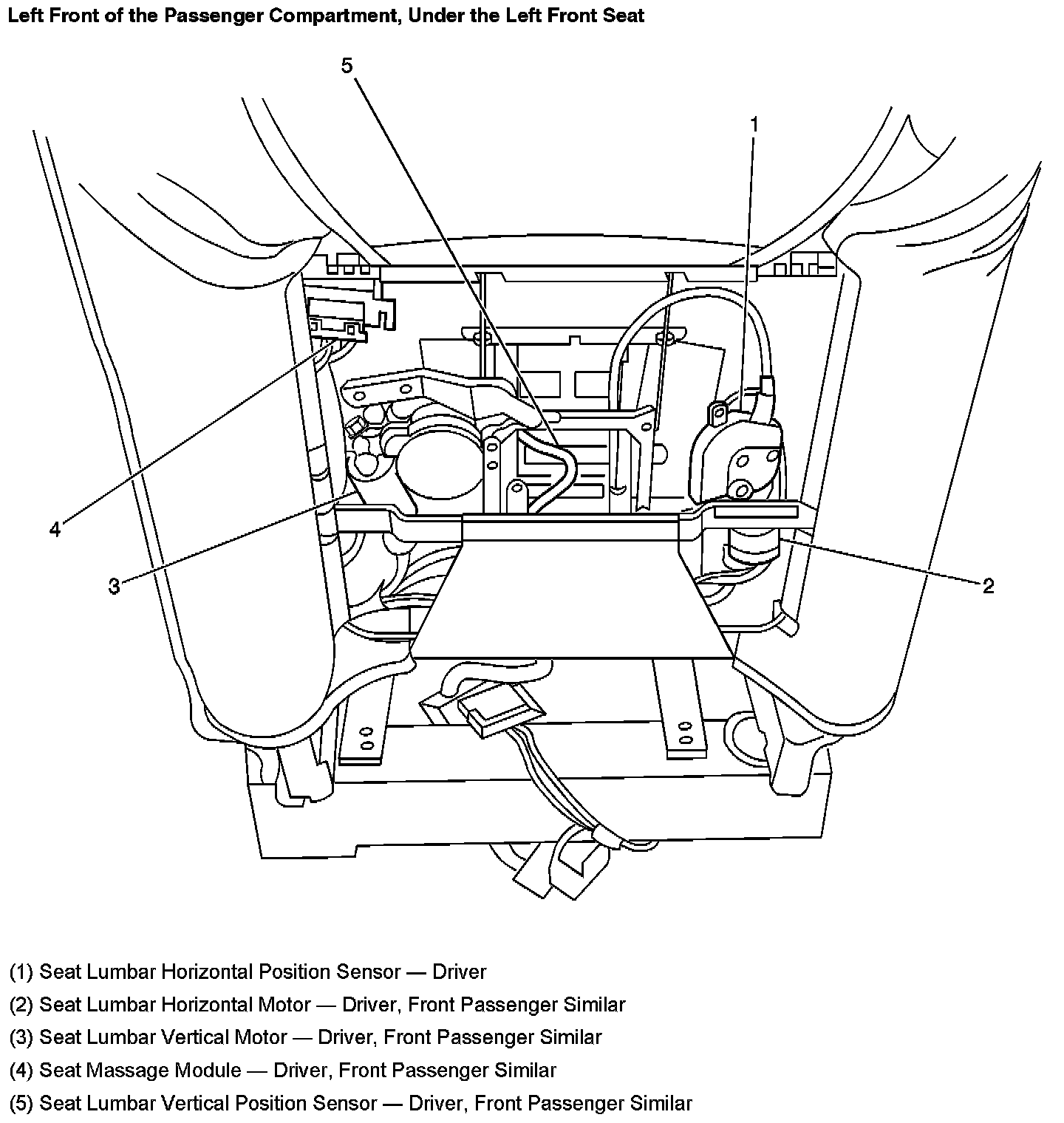 Left Front of the Passenger Compartment, Under the Left Front Seat

5

1

4

3

2

(1) Seat Lumbar Horizontal Position Sensor — Driver

(2) Seat Lumbar Horizontal Motor — Driver, Front Passenger Similar

(3) Seat Lumbar Vertical Motor — Driver, Front Passenger Similar

(4) Seat Massage Module — Driver, Front Passenger Similar

(5) Seat Lumbar Vertical Position Sensor — Driver, Front Passenger Similar