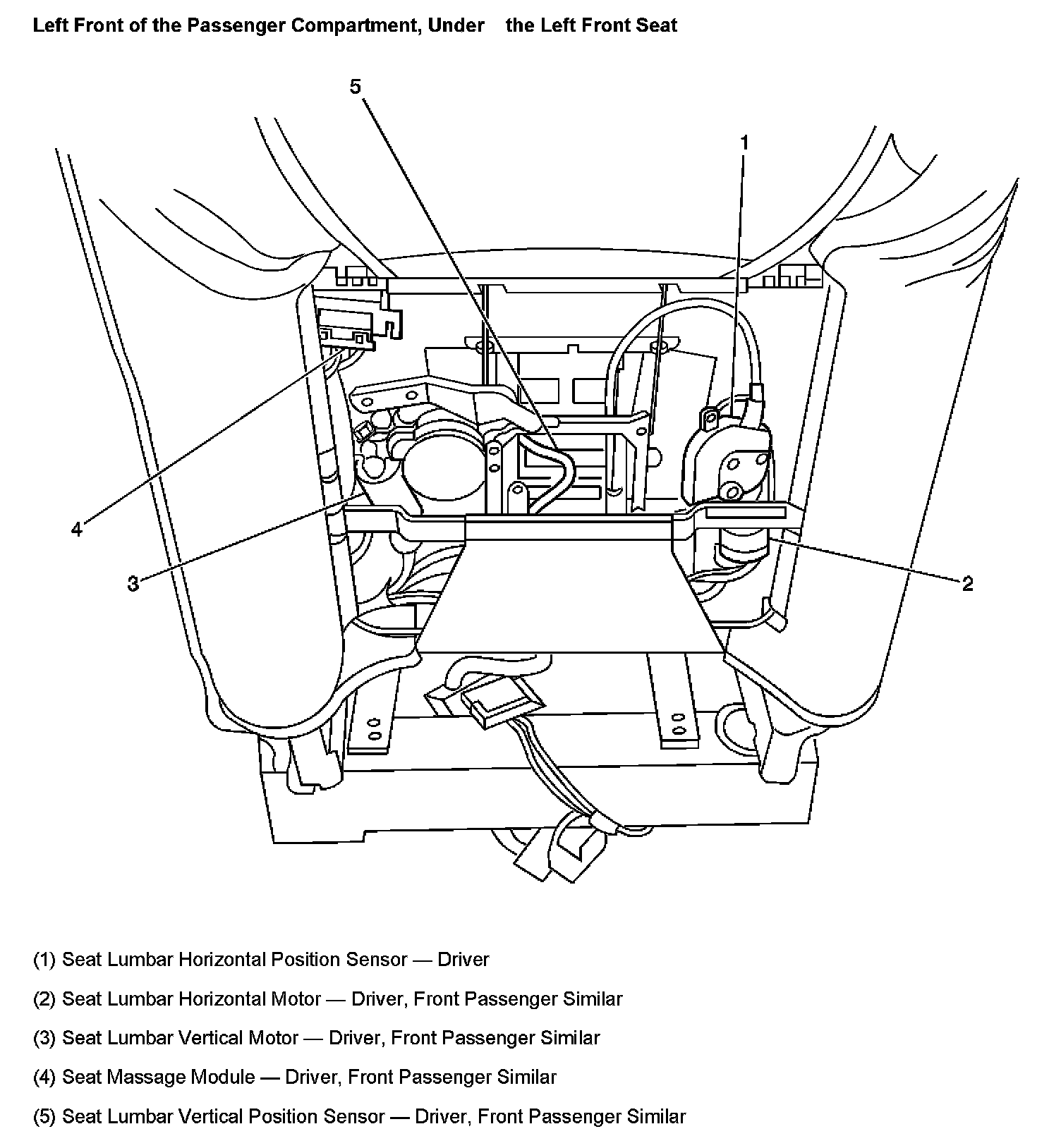 Left Front of the Passenger Compartment, Under the Left Front Seat

5

1

4

3

2

(1) Seat Lumbar Horizontal Position Sensor — Driver

(2) Seat Lumbar Horizontal Motor — Driver, Front Passenger Similar

(3) Seat Lumbar Vertical Motor — Driver, Front Passenger Similar

(4) Seat Massage Module — Driver, Front Passenger Similar

(5) Seat Lumbar Vertical Position Sensor — Driver, Front Passenger Similar