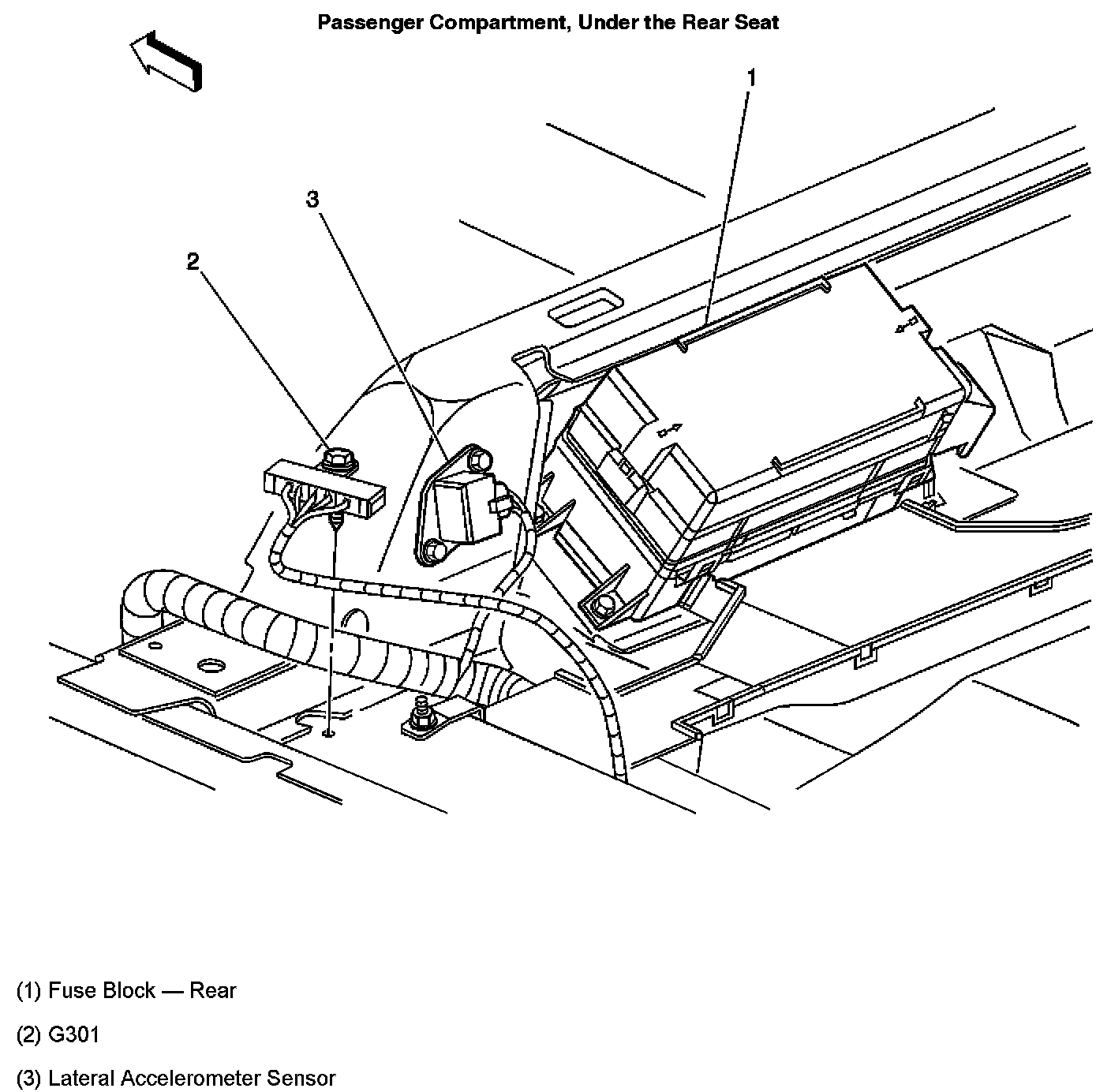 Passenger Compartment, Under the Rear Seat

1

3

2

(1) Fuse Block — Rear

(2) G301

(3) Lateral Accelerometer Sensor