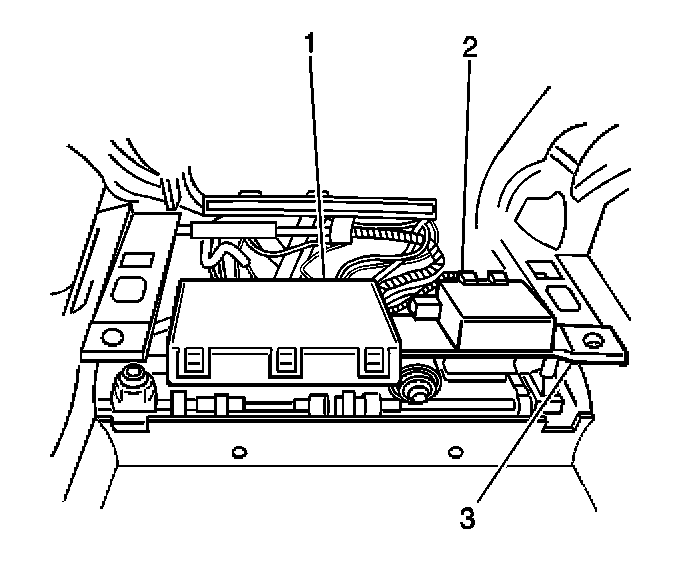 1
2
3