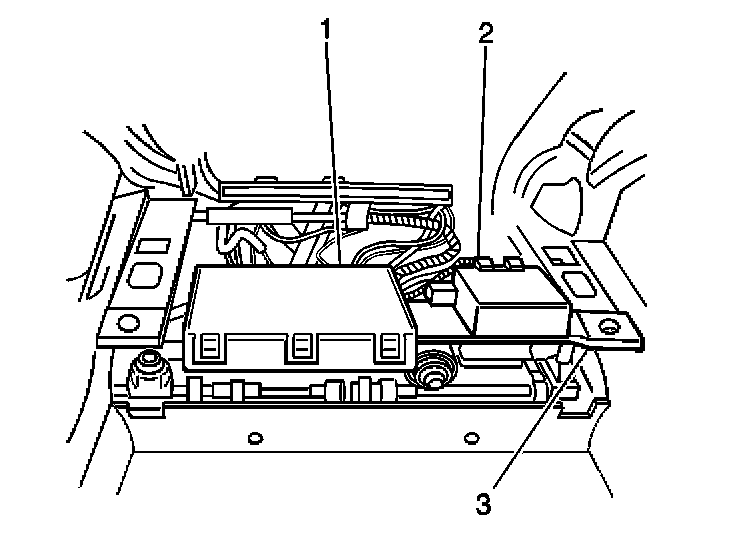 1
2
3