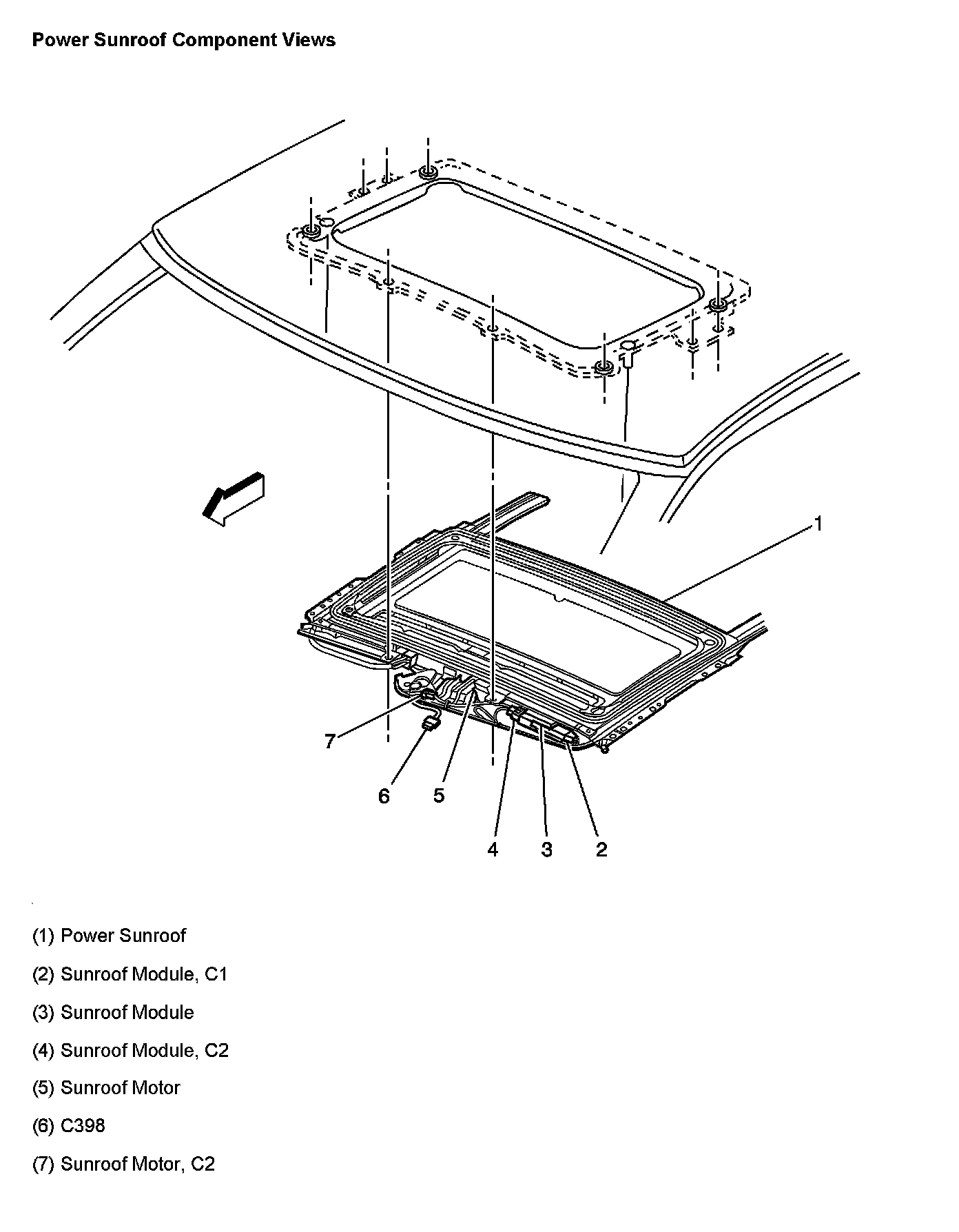 Power Sunroof Component Views

1

7

6

5

4

3

2

(1) Power Sunroof

(2) Sunroof Module, C1

(3) Sunroof Module

(4) Sunroof Module, C2

(5) Sunroof Motor

(6) C398

(7) Sunroof Motor, C2