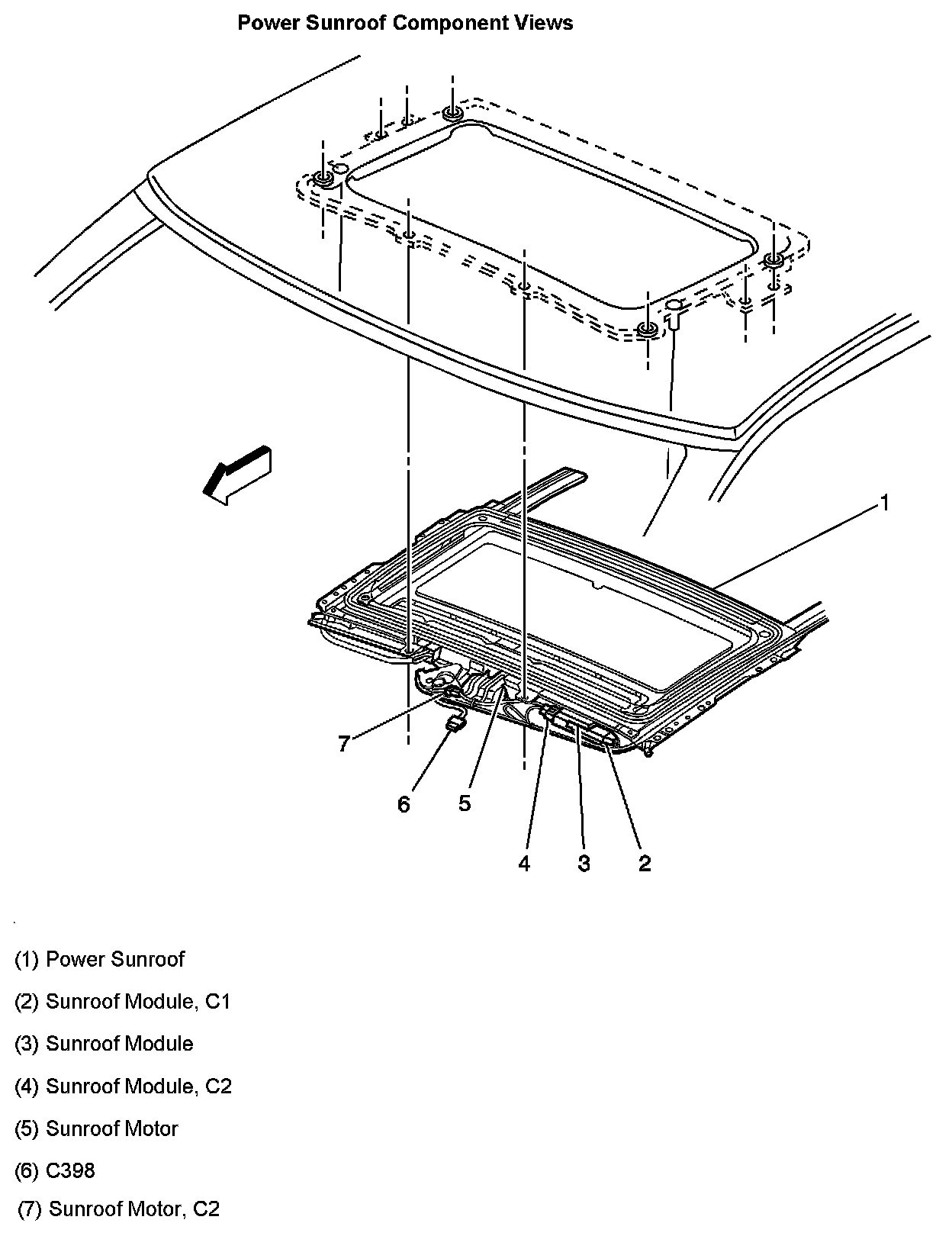 Power Sunroof Component Views

1

7

6

5

4

3

2

(1) Power Sunroof

(2) Sunroof Module, C1

(3) Sunroof Module

(4) Sunroof Module, C2

(5) Sunroof Motor

(6) C398

(7) Sunroof Motor, C2