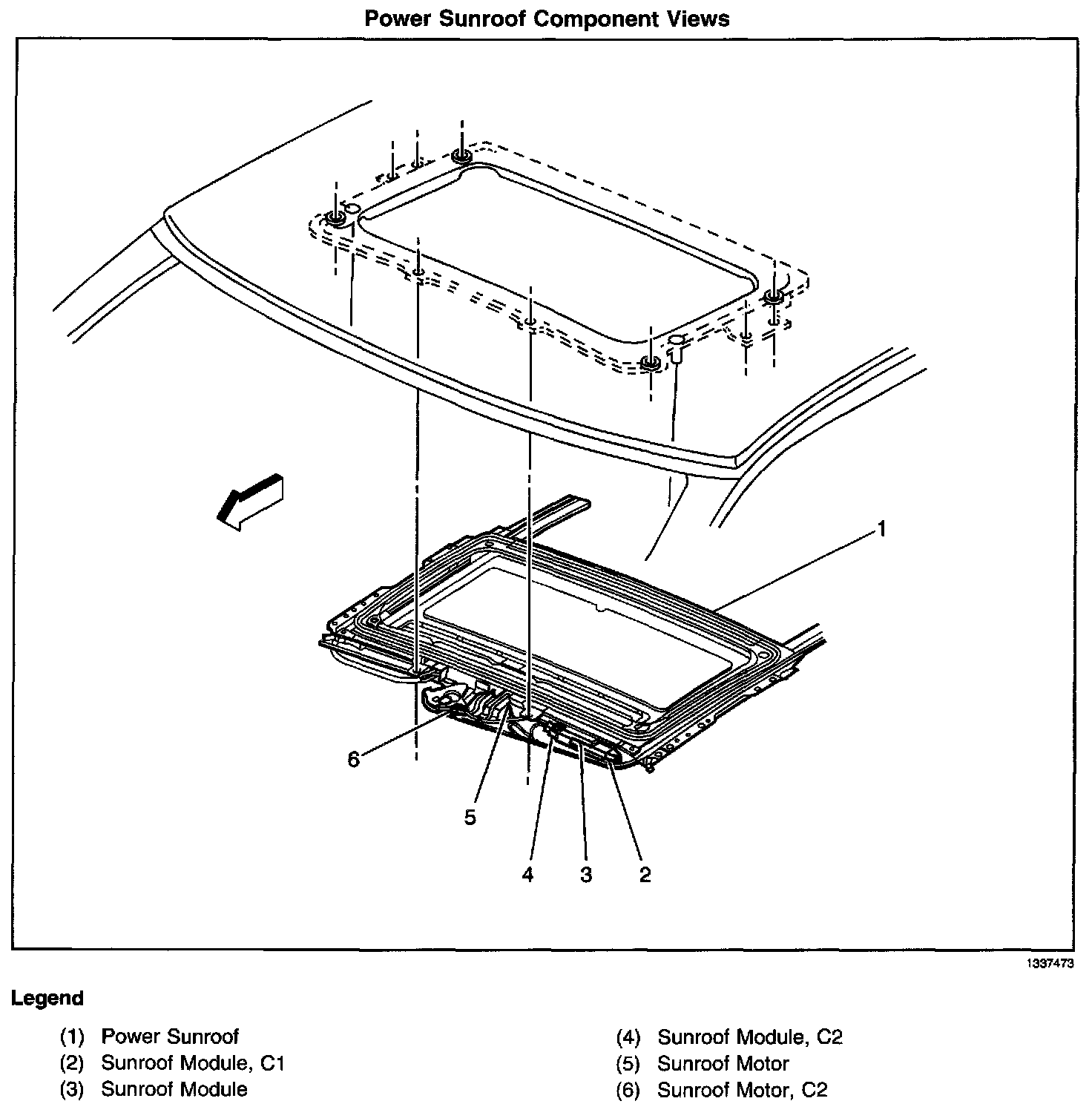 Power Sunroof Component Views

1

6

5

4 3 2

1337473

Legend

(1) Power Sunroof
(2) Sunroof Module, C1
(3) Sunroof Module

(4) Sunroof Module, C2
(5) Sunroof Motor
(6) Sunroof Motor, C2