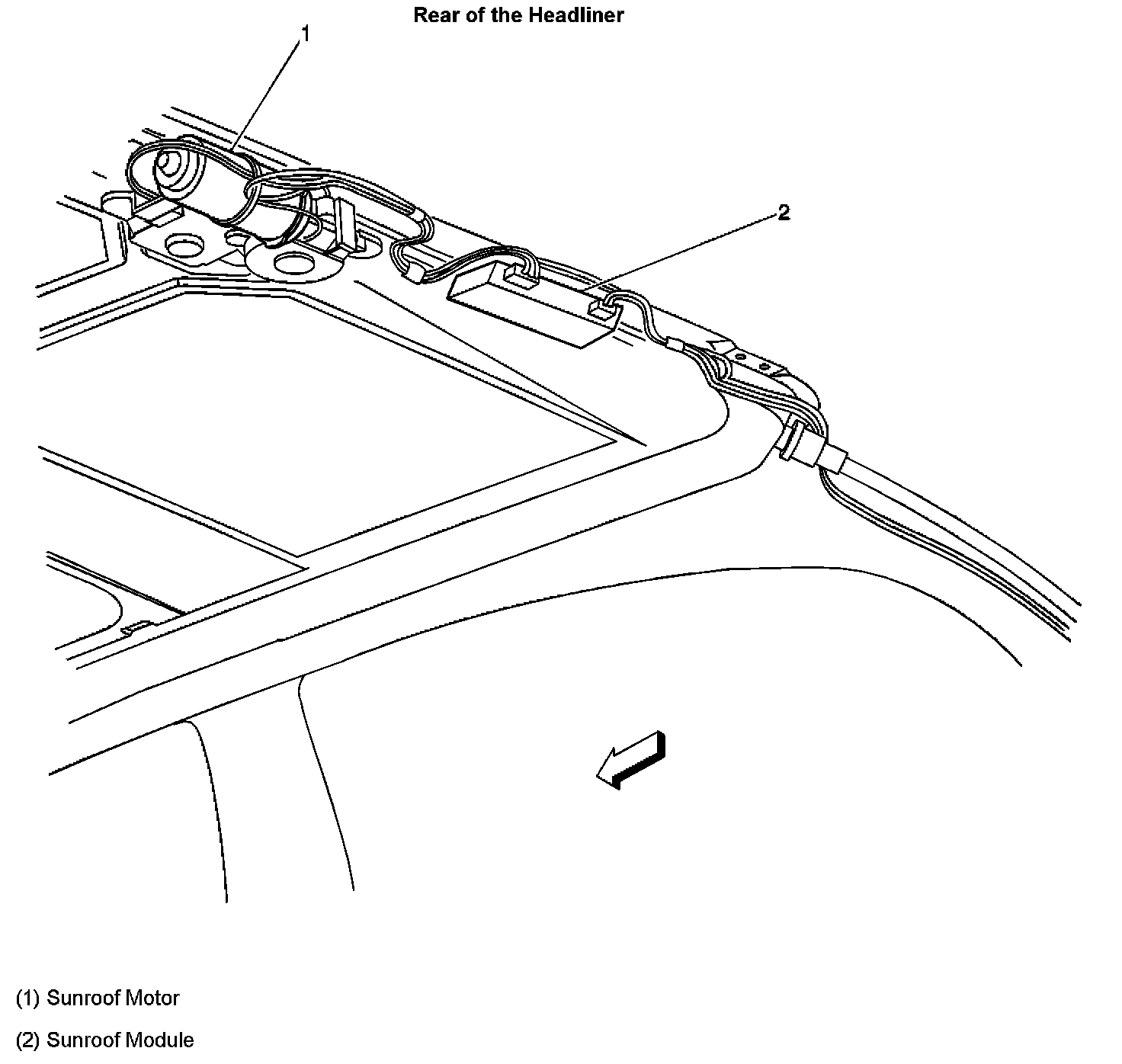 Rear of the Headliner

1

2

(1) Sunroof Motor

(2) Sunroof Module