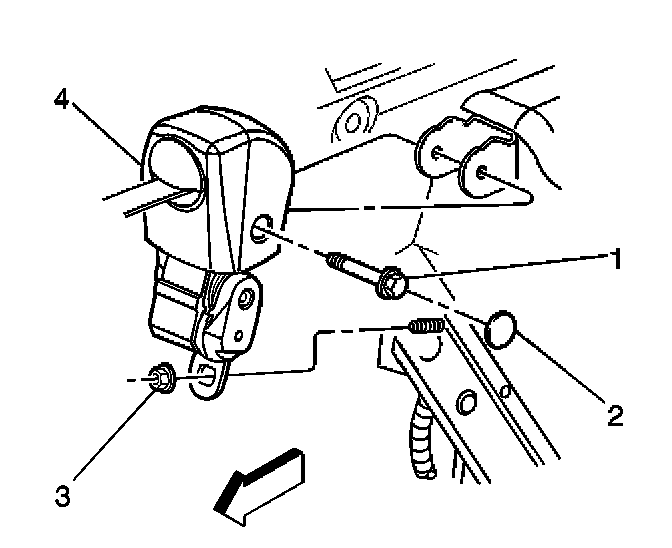 4
1
2
3