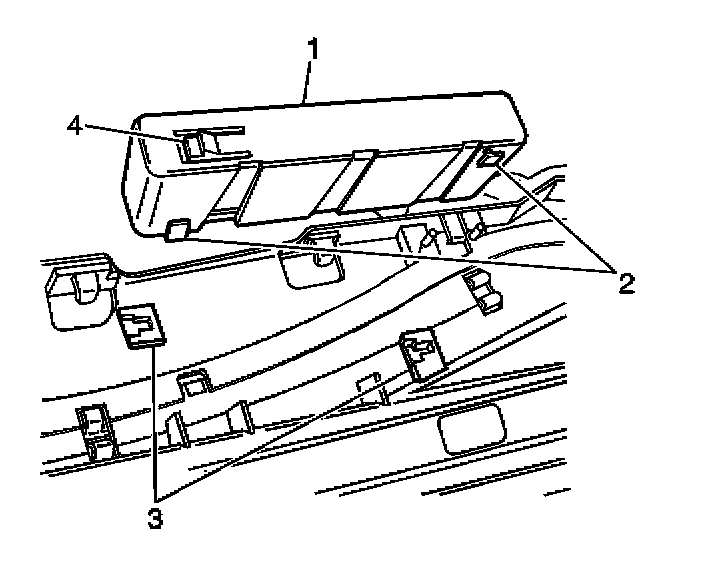 1
4
2
3