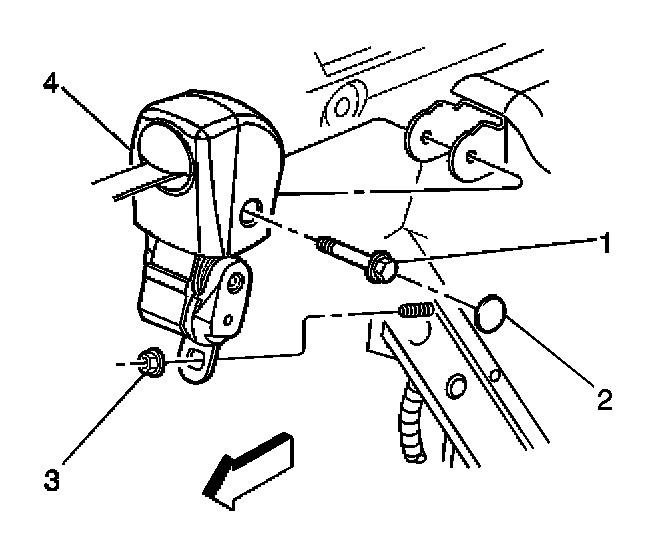 4
1
2
3