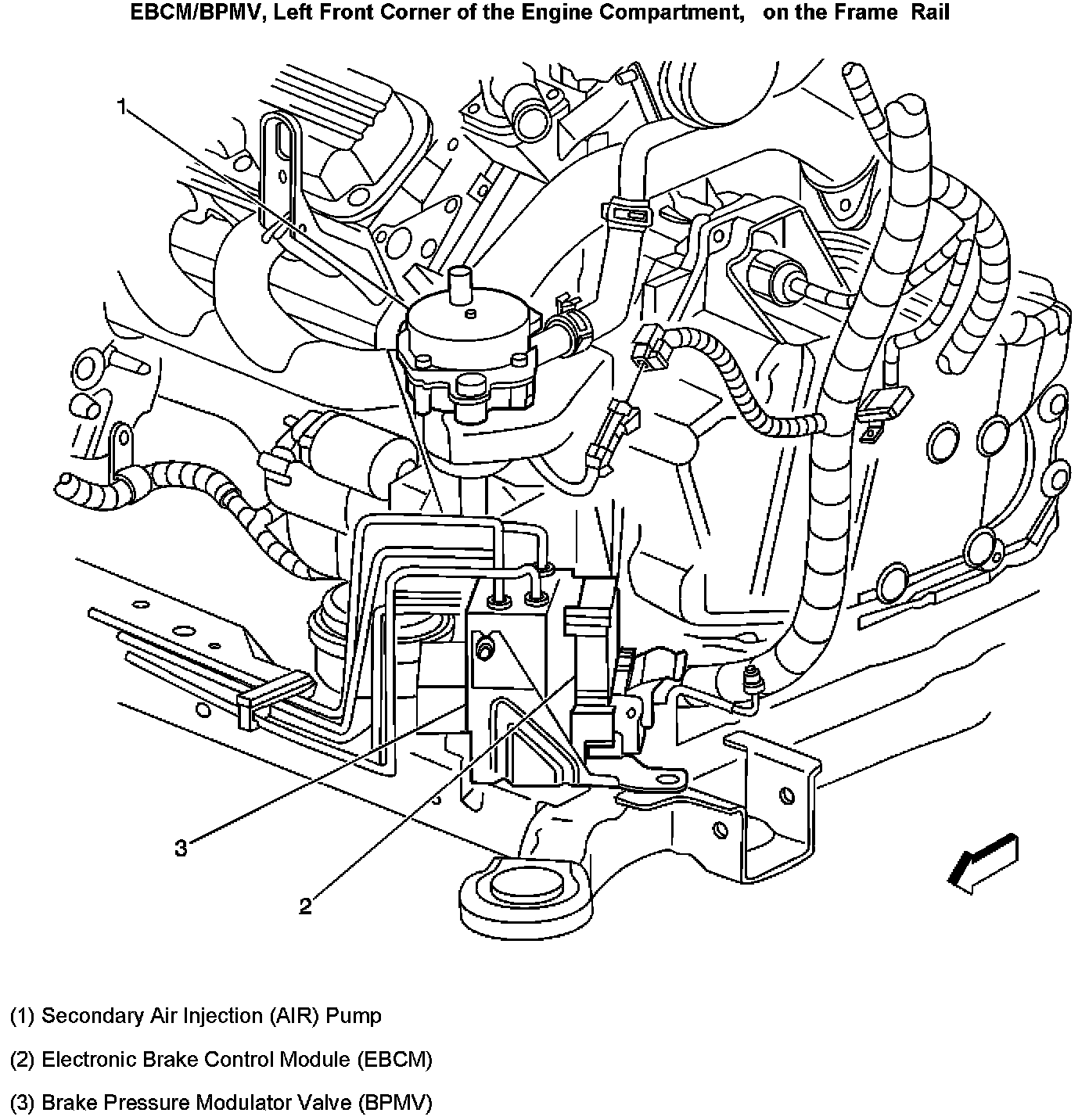 EBCM/BPMV, Left Front Corner of the Engine Compartment, on the Frame Rail

1

3

2

(1) Secondary Air Injection (AIR) Pump

(2) Electronic Brake Control Module (EBCM)

(3) Brake Pressure Modulator Valve (BPMV)