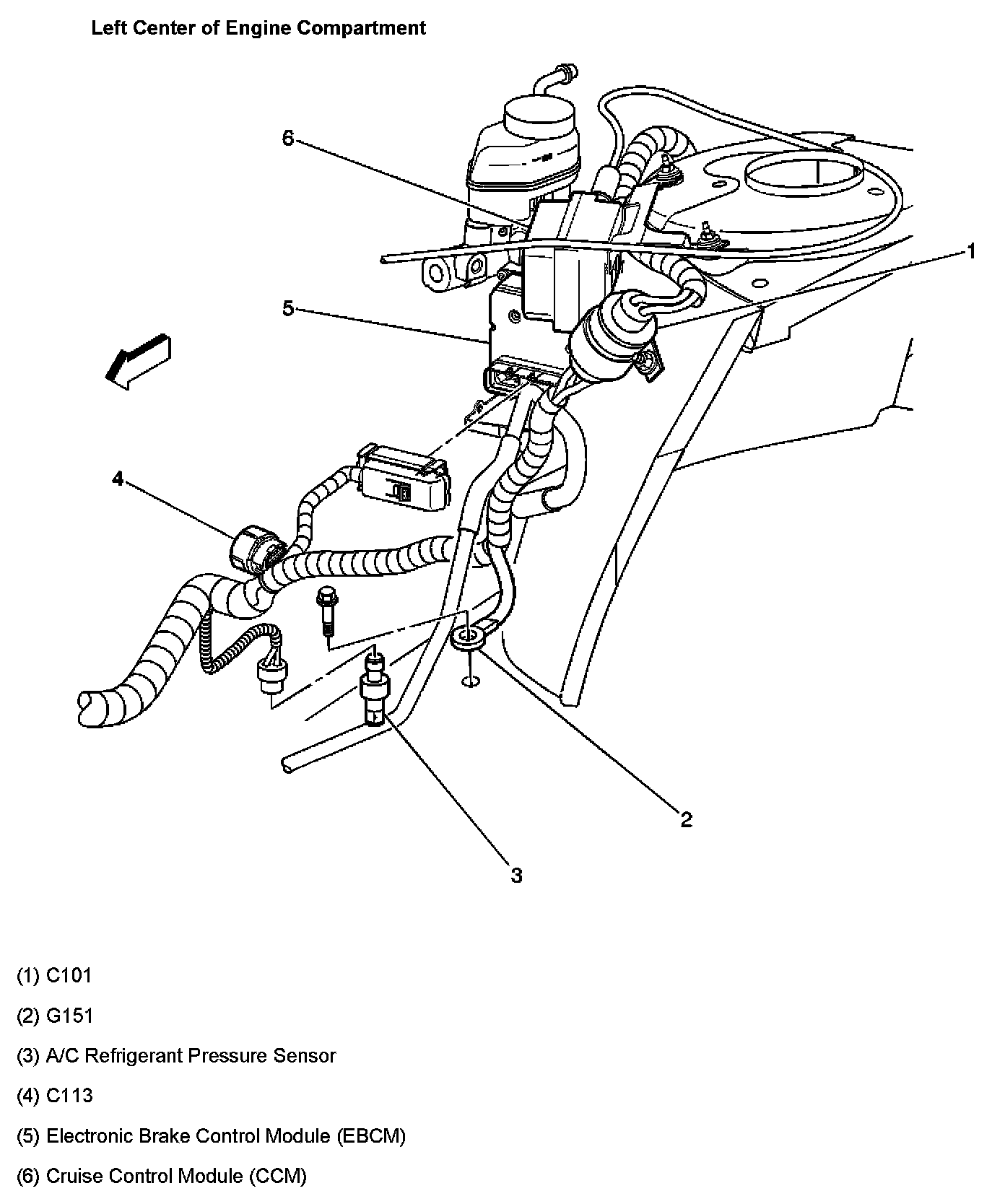 Left Center of Engine Compartment

6

1

5

4

2

3

(1) C101

(2) G151

(3) A/C Refrigerant Pressure Sensor

(4) C113

(5) Electronic Brake Control Module (EBCM)

(6) Cruise Control Module (CCM)