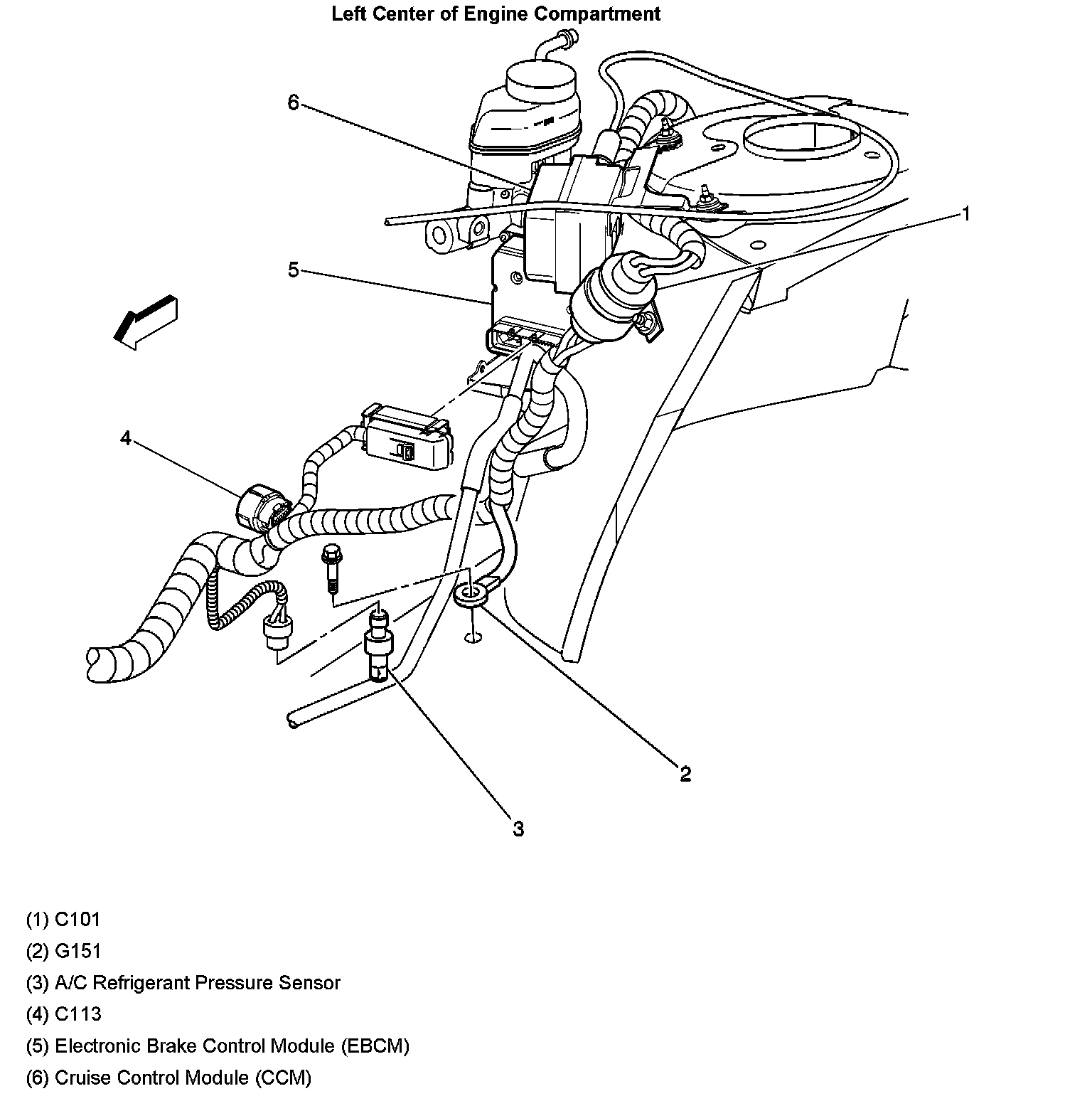 Left Center of Engine Compartment

6

1

5

4

2

3

(1) C101

(2) G151

(3) A/C Refrigerant Pressure Sensor

(4) C113

(5) Electronic Brake Control Module (EBCM)

(6) Cruise Control Module (CCM)