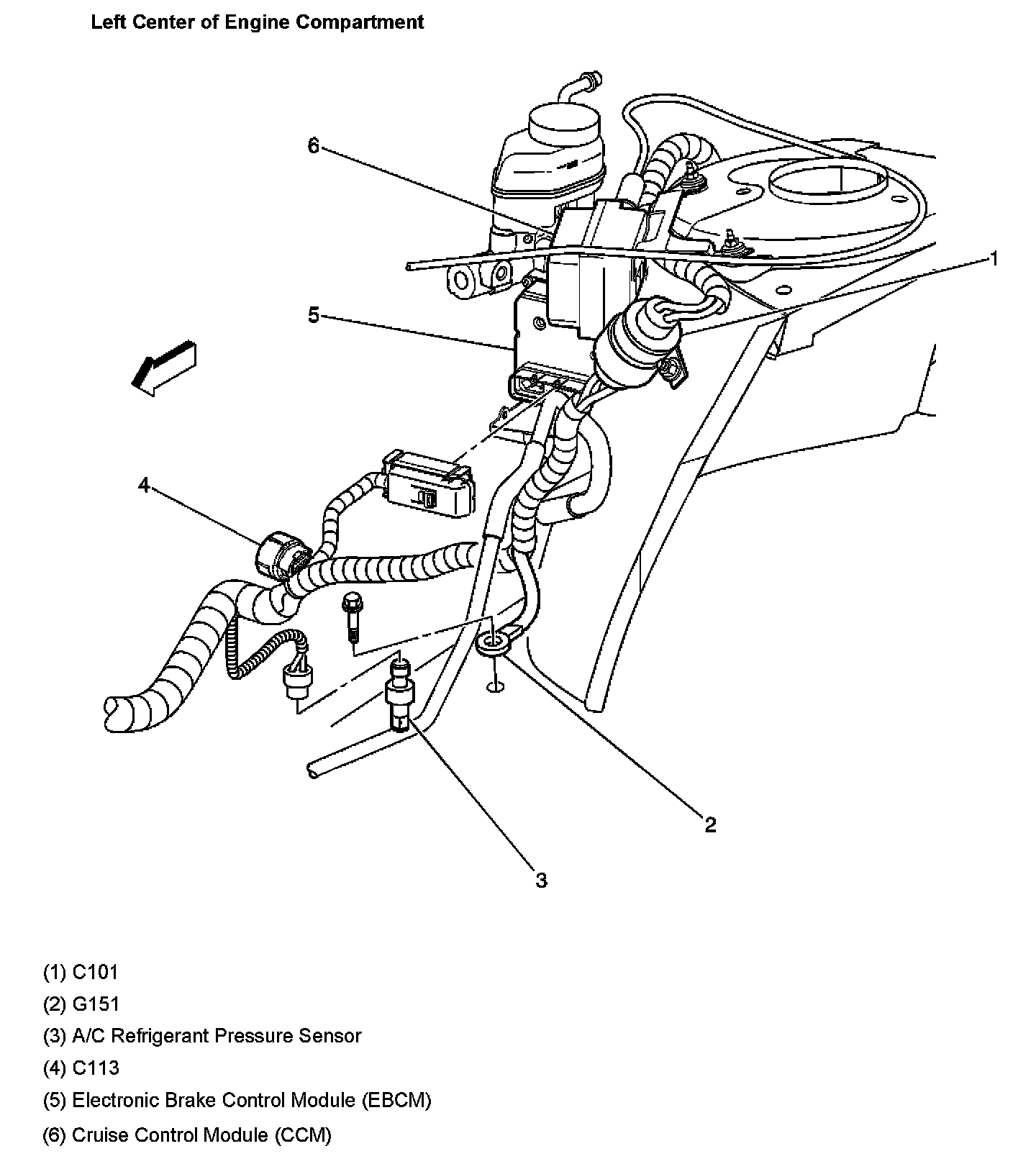 Left Center of Engine Compartment

6

1

5

4

2

3

(1) C101

(2) G151

(3) A/C Refrigerant Pressure Sensor

(4) C113

(5) Electronic Brake Control Module (EBCM)

(6) Cruise Control Module (CCM)