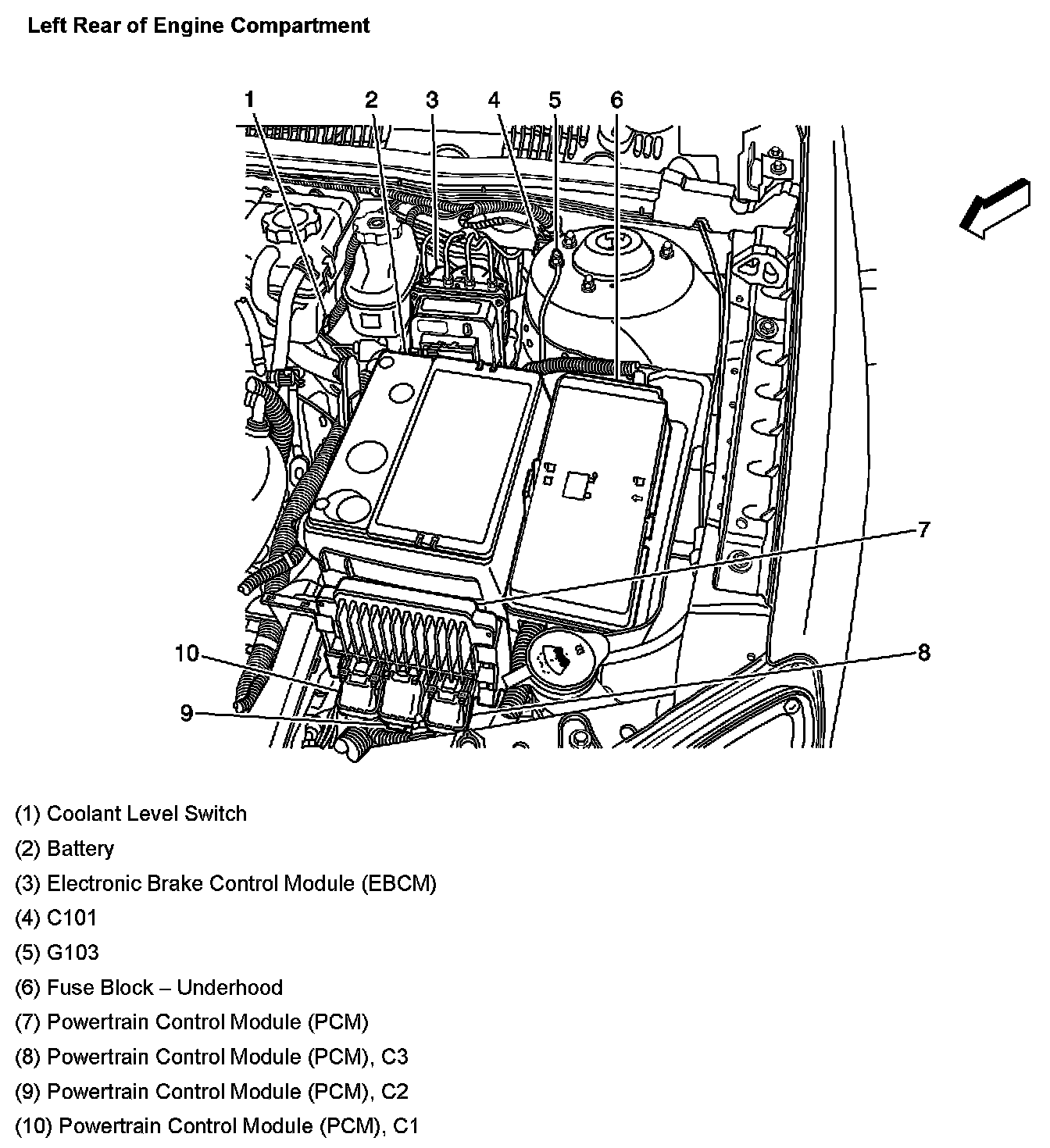 Left Rear of Engine Compartment

1 2 3 4 5 6

7

10

8

9

(1) Coolant Level Switch

(2) Battery

(3) Electronic Brake Control Module (EBCM)

(4) C101

(5) G103

(6) Fuse Block – Underhood

(7) Powertrain Control Module (PCM)

(8) Powertrain Control Module (PCM), C3

(9) Powertrain Control Module (PCM), C2

(10) Powertrain Control Module (PCM), C1