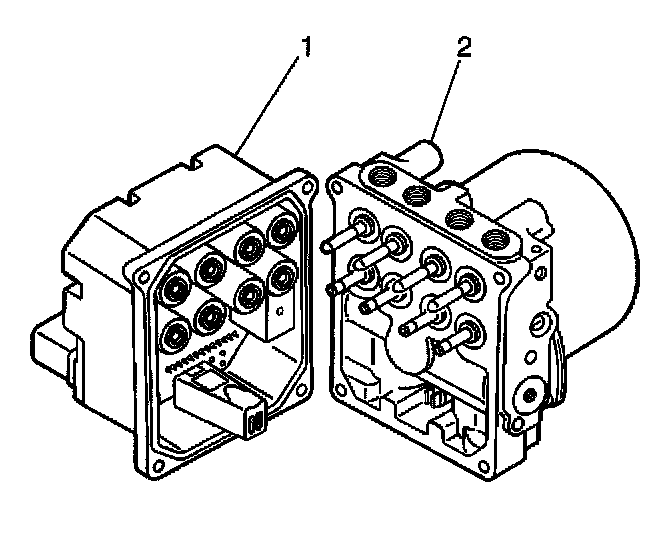 1
2