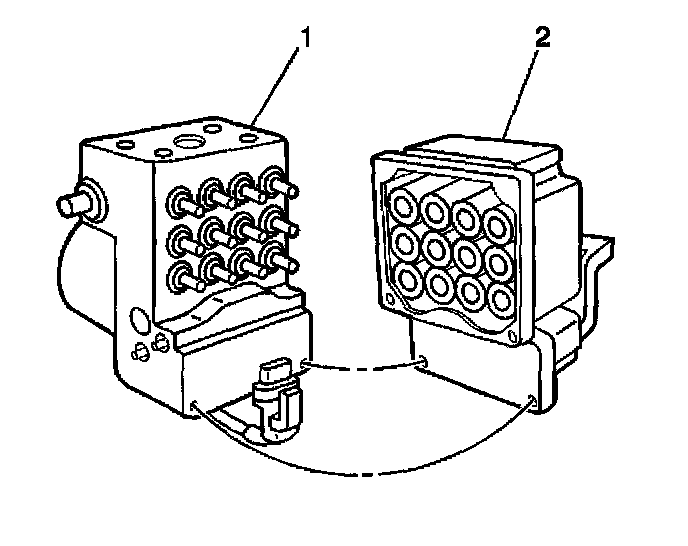 1
2