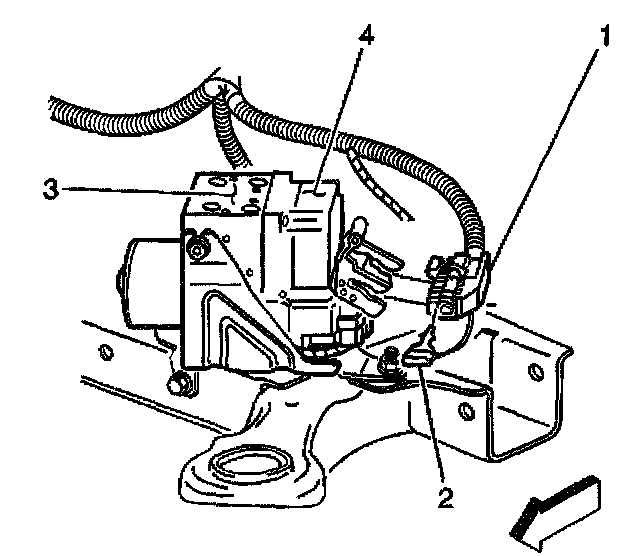 4
1
3
2