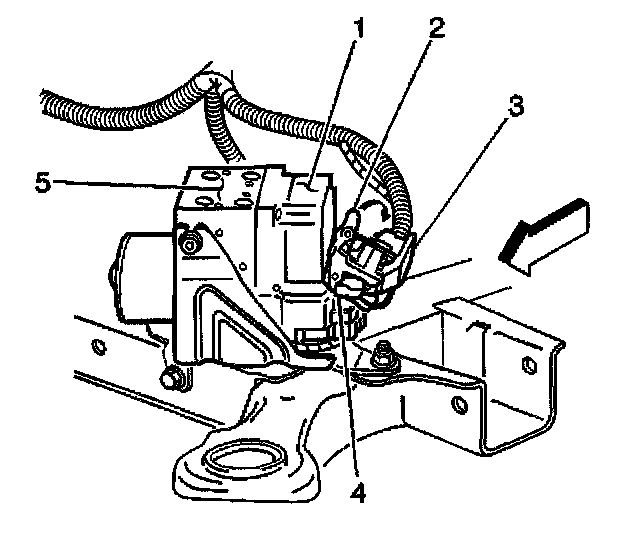 1
2
3
5
4