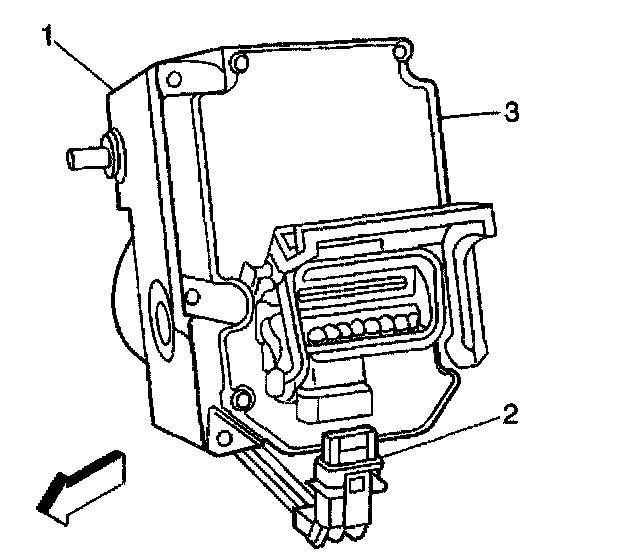 1
3
2