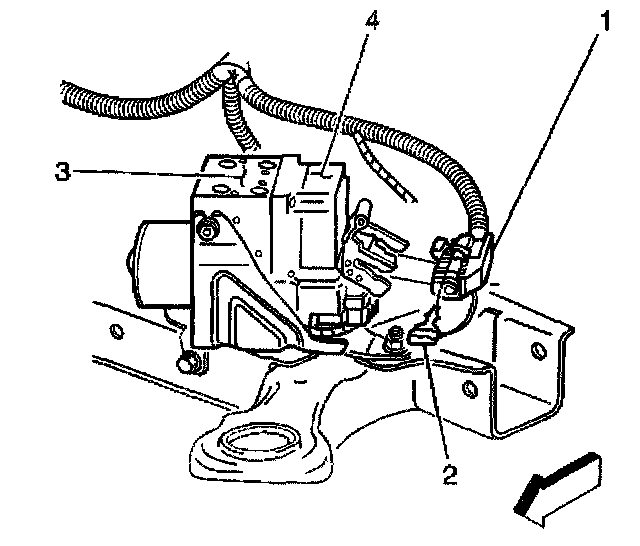 4
1
3
2