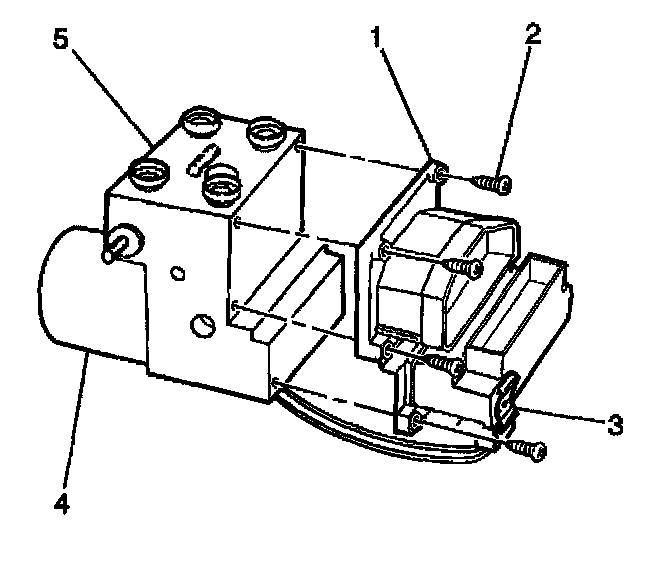 5
1
2
3
4