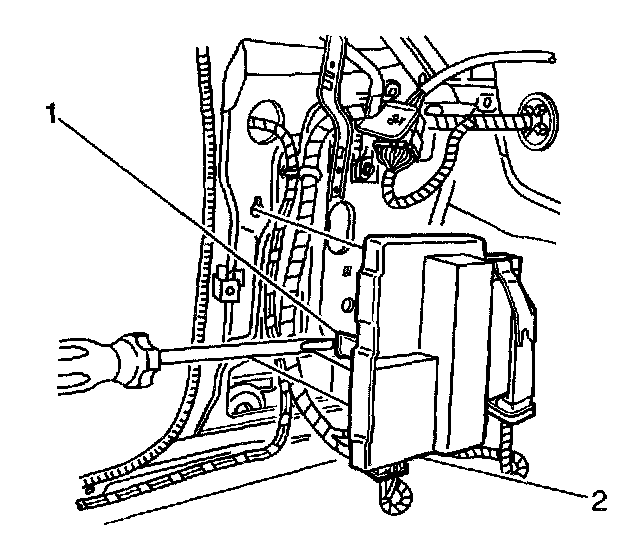 1
2