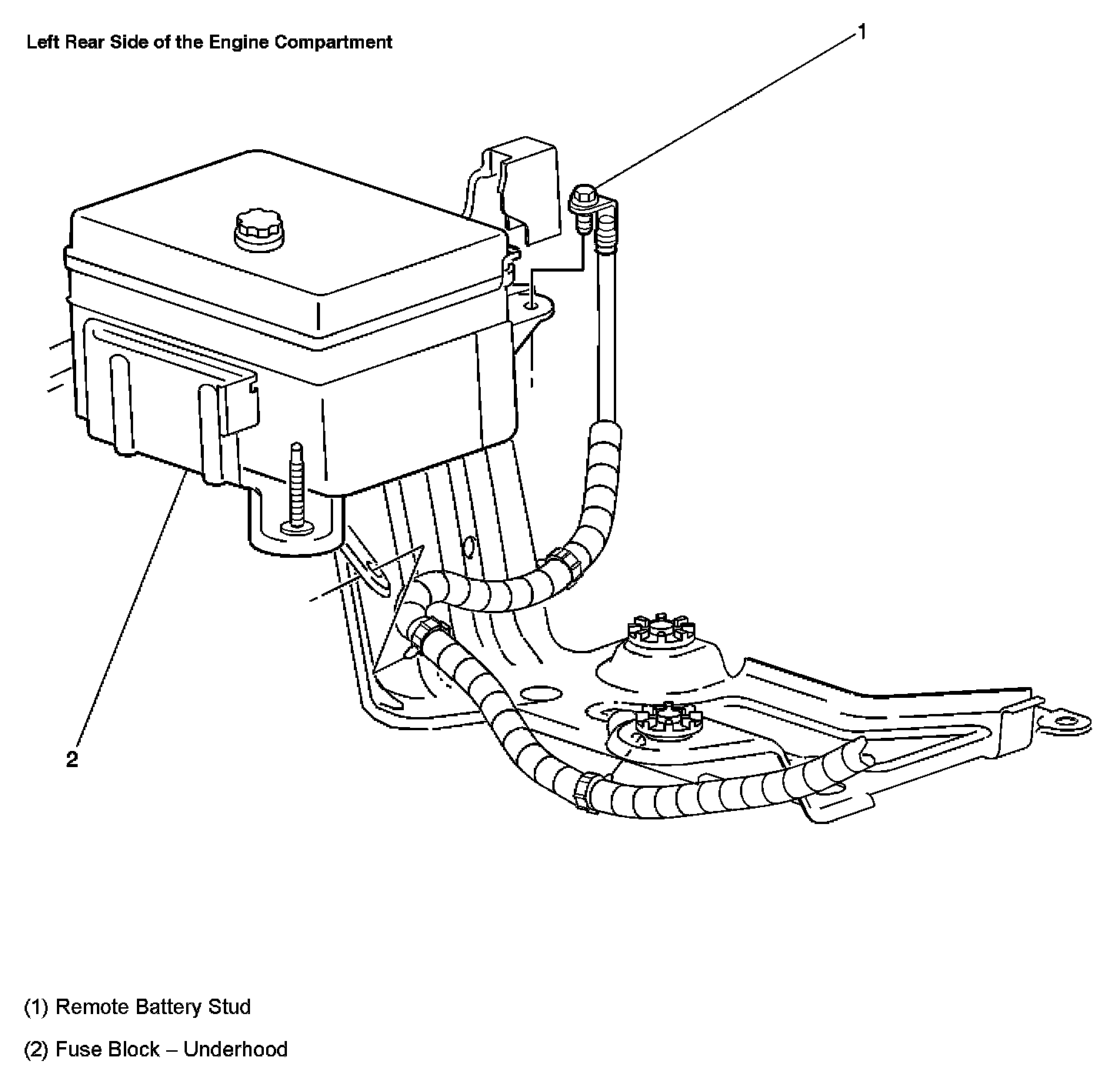 Left Rear Side of the Engine Compartment

1

2

(1) Remote Battery Stud

(2) Fuse Block – Underhood