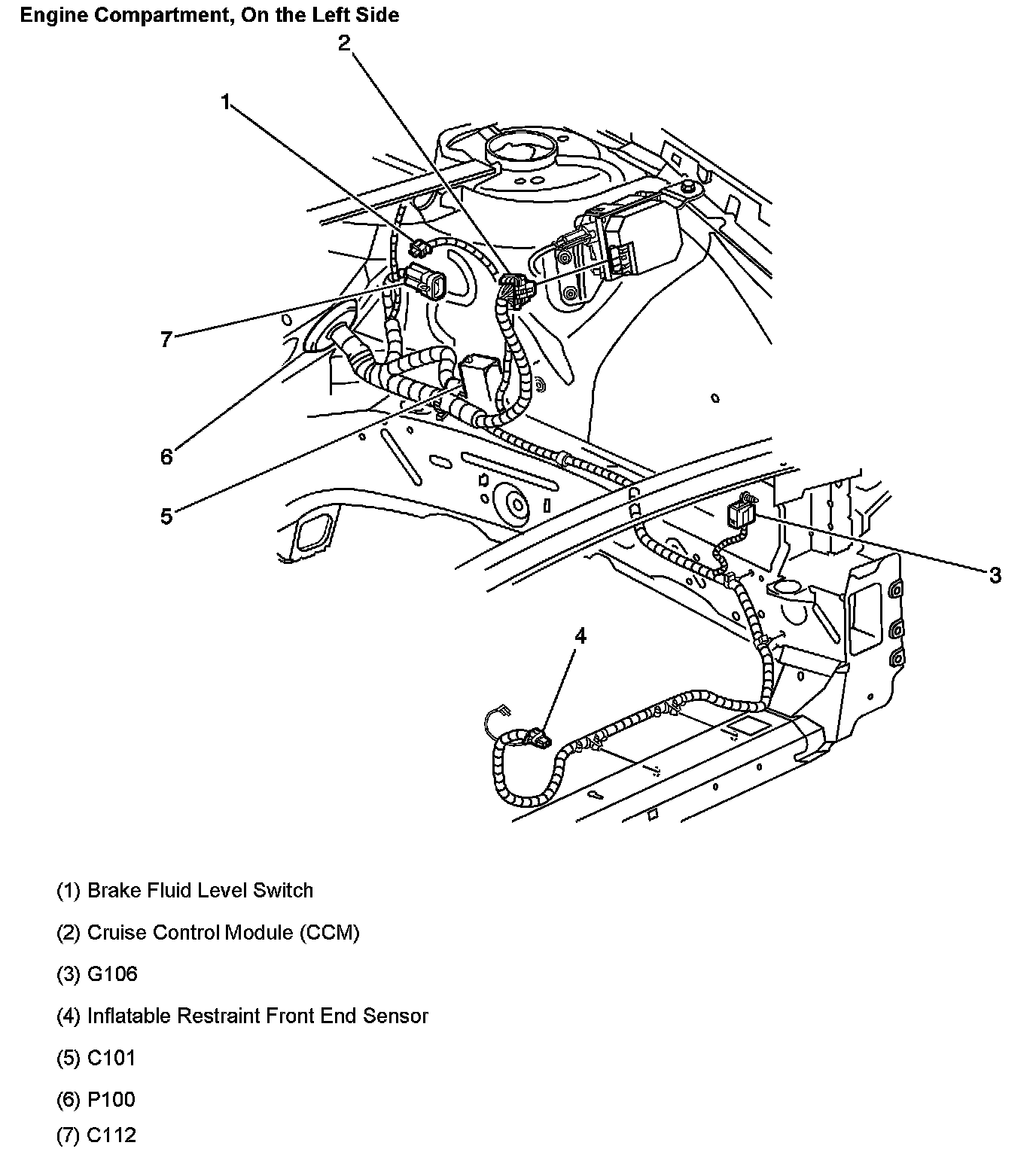 Engine Compartment, On the Left Side

2

1

7

6

5

3

4

(1) Brake Fluid Level Switch

(2) Cruise Control Module (CCM)

(3) G106

(4) Inflatable Restraint Front End Sensor

(5) C101

(6) P100

(7) C112