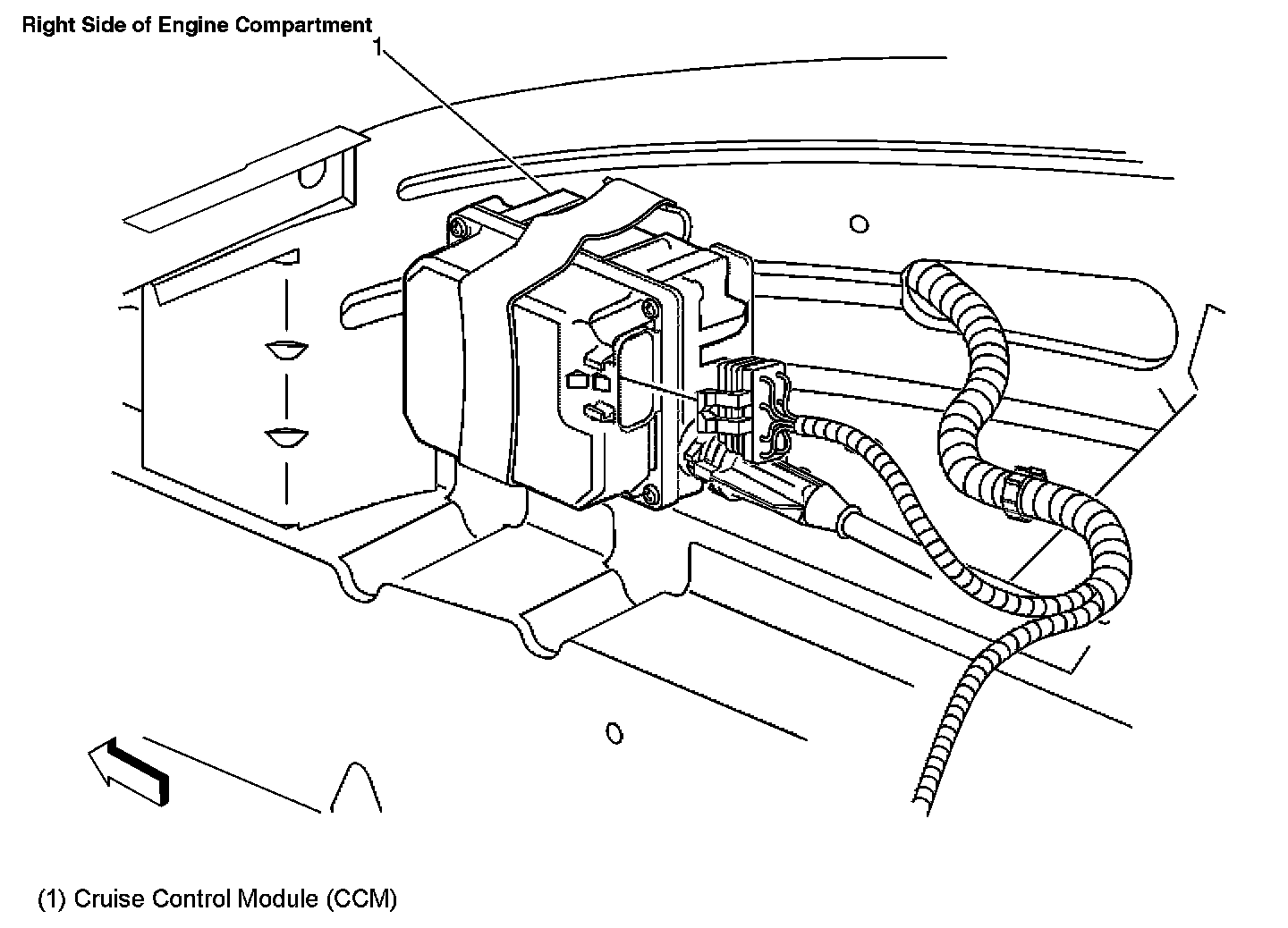 Right Side of Engine Compartment

1

(1) Cruise Control Module (CCM)