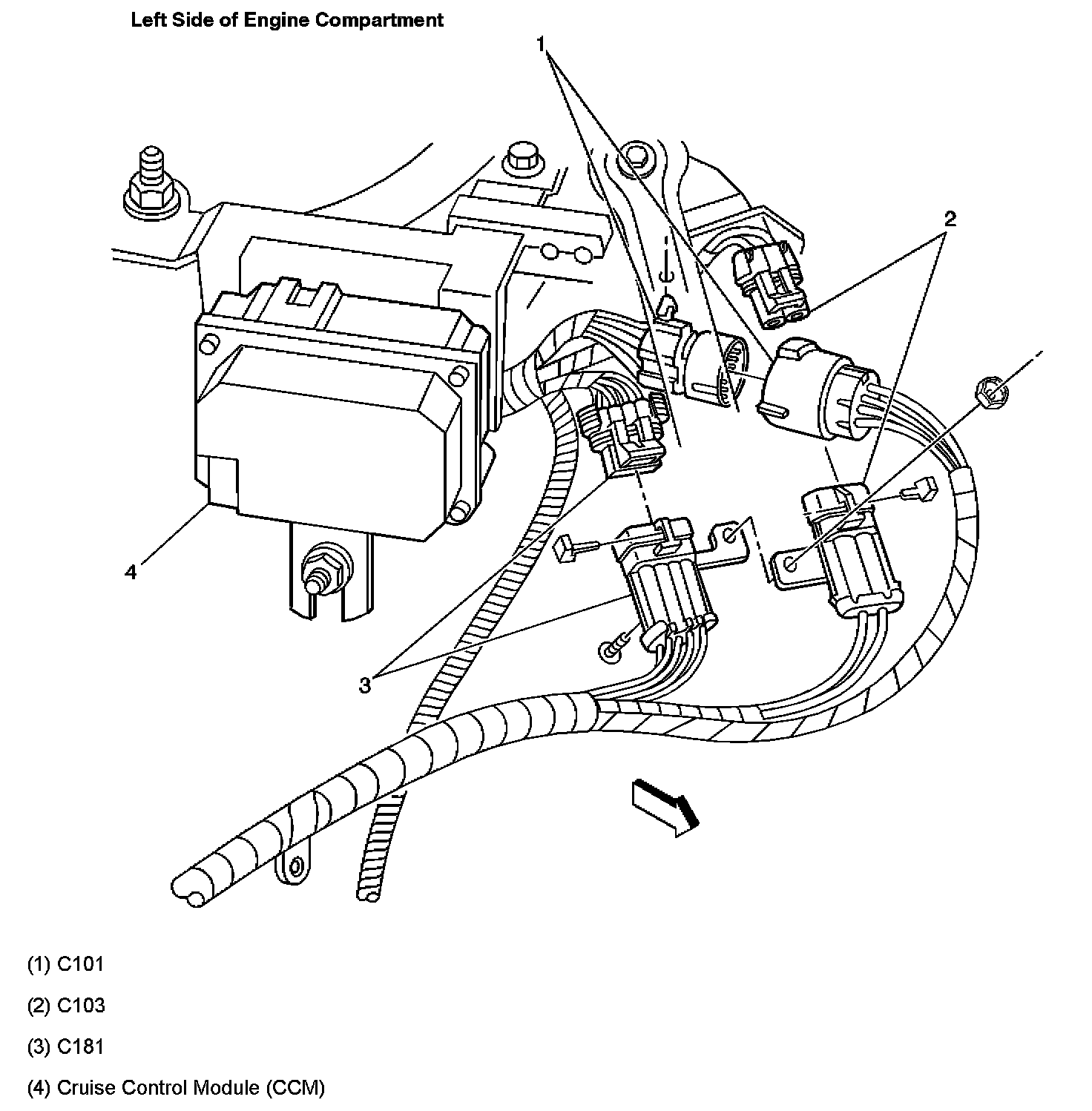 Left Side of Engine Compartment

1

2

4

3

(1) C101

(2) C103

(3) C181

(4) Cruise Control Module (CCM)