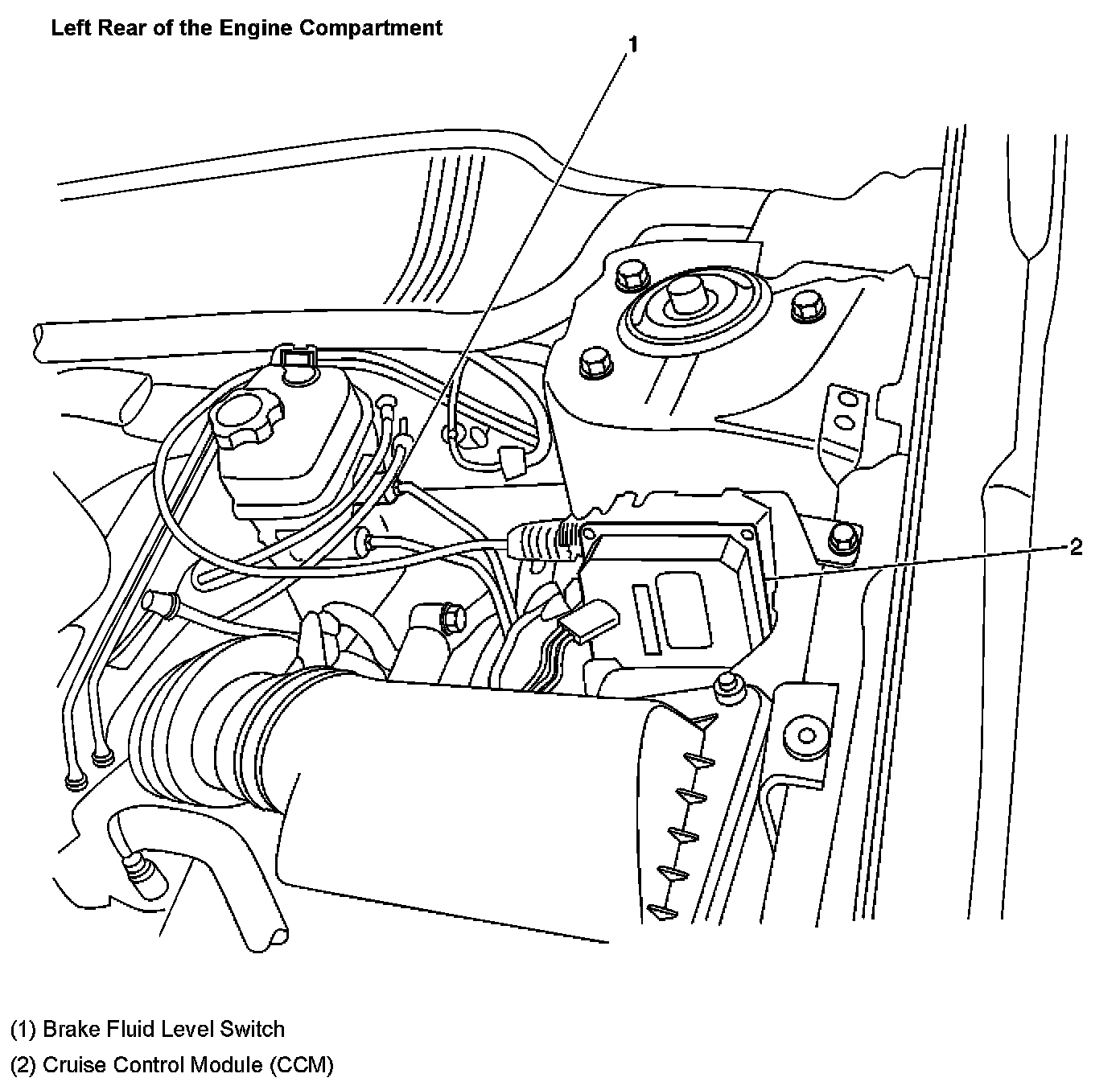 Left Rear of the Engine Compartment

1

2

(1) Brake Fluid Level Switch

(2) Cruise Control Module (CCM)