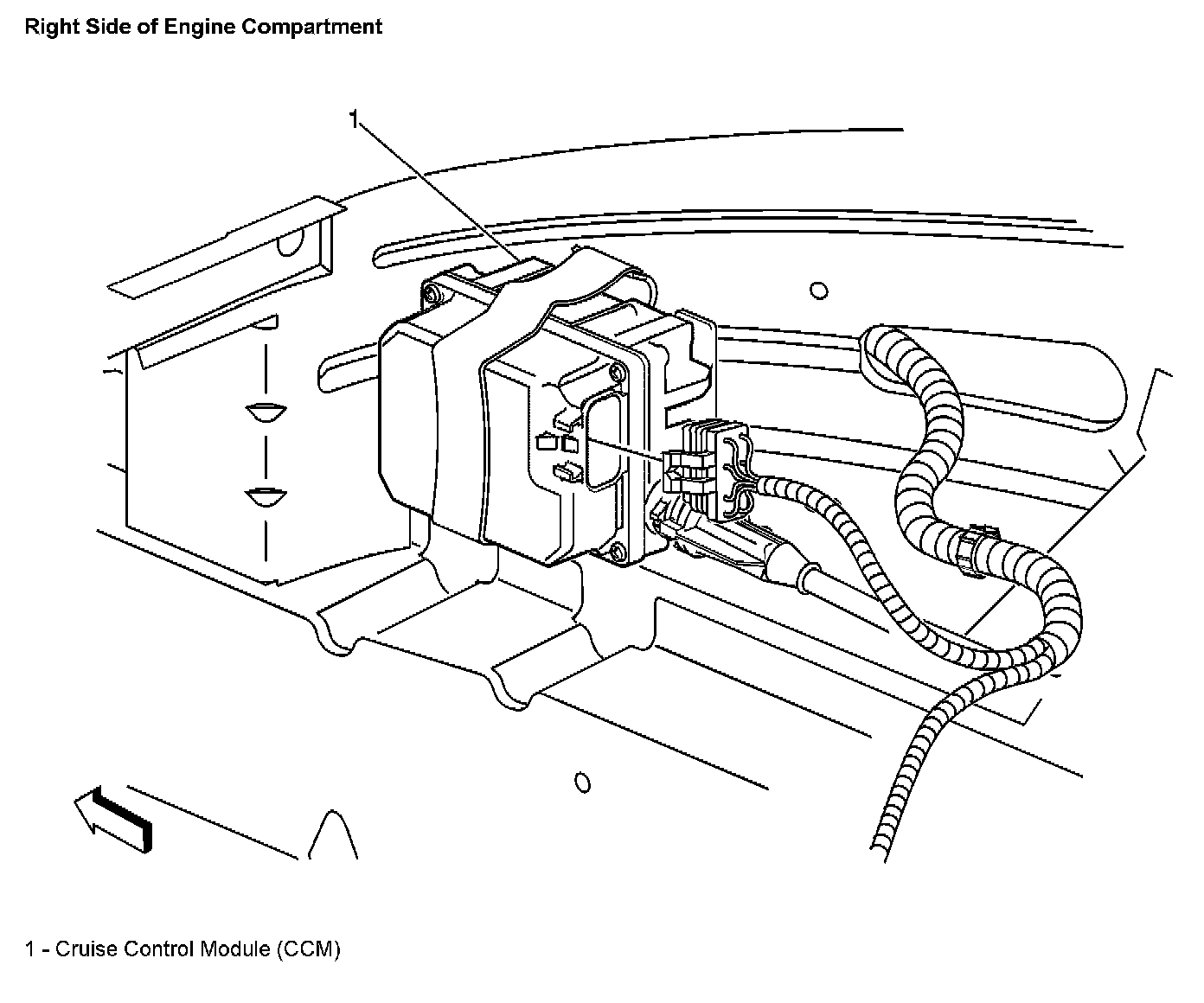 Right Side of Engine Compartment

1

1 - Cruise Control Module (CCM)