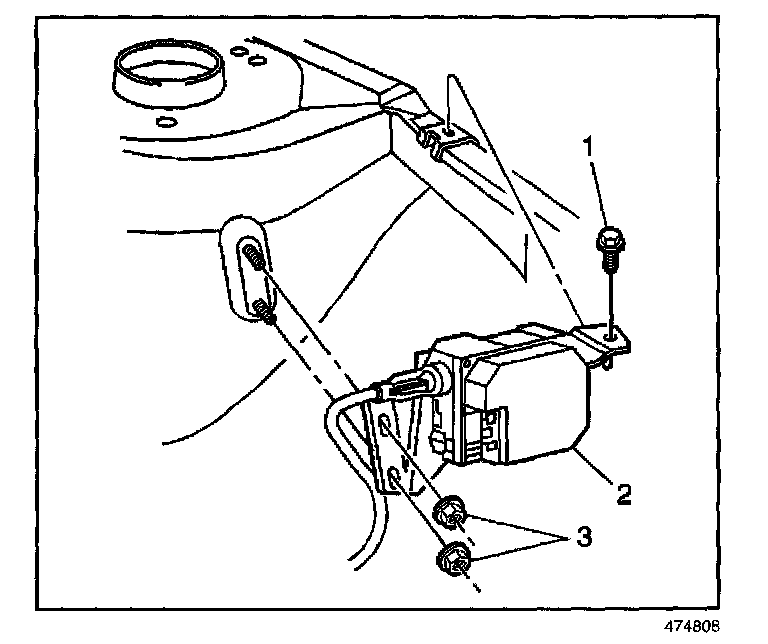 1
2
3
474808