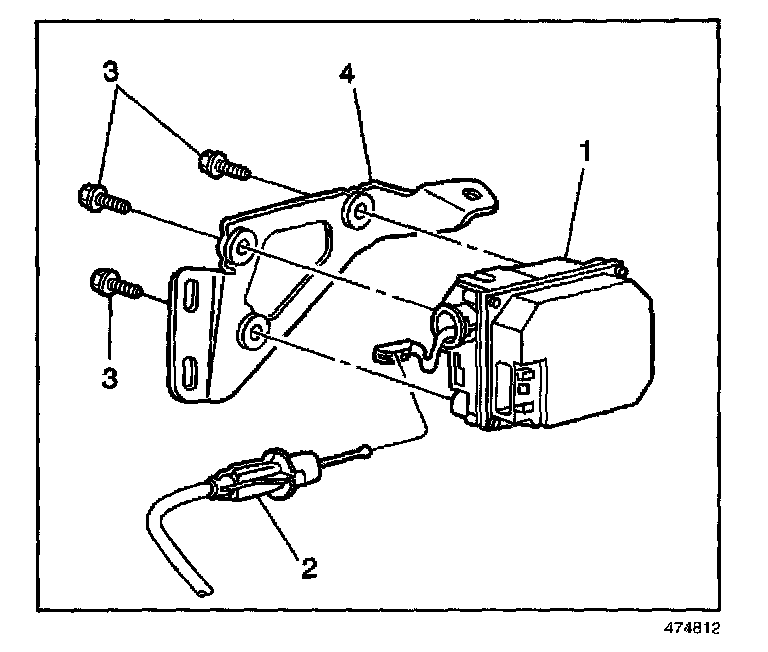 3
4
1
3
2
474812