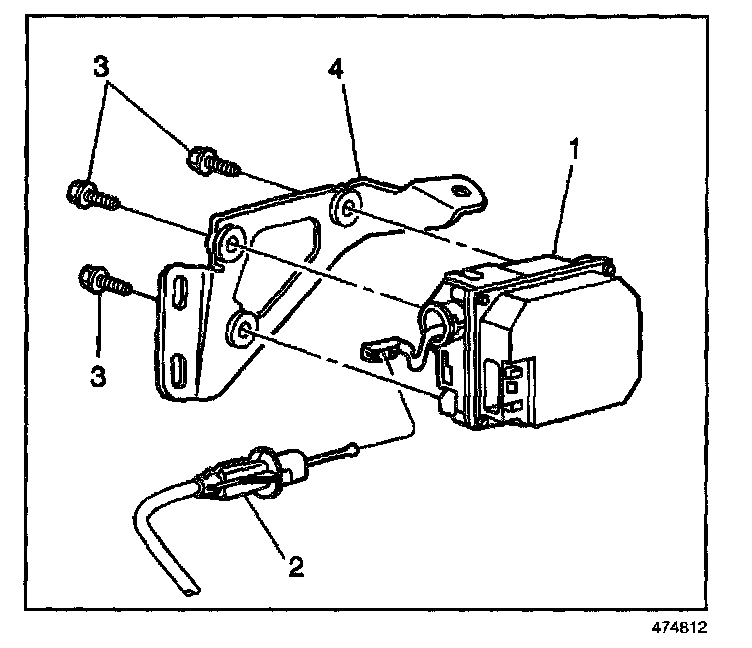 3
4
1
3
2
474812