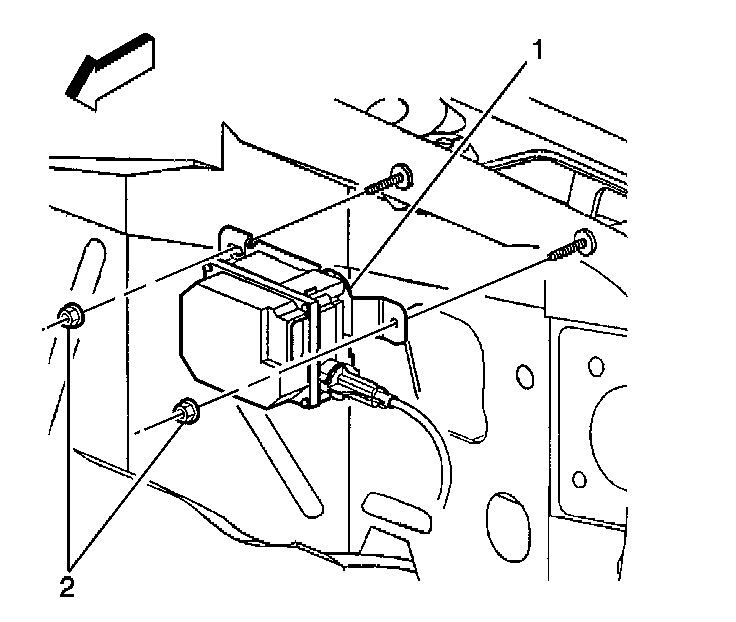 1

2