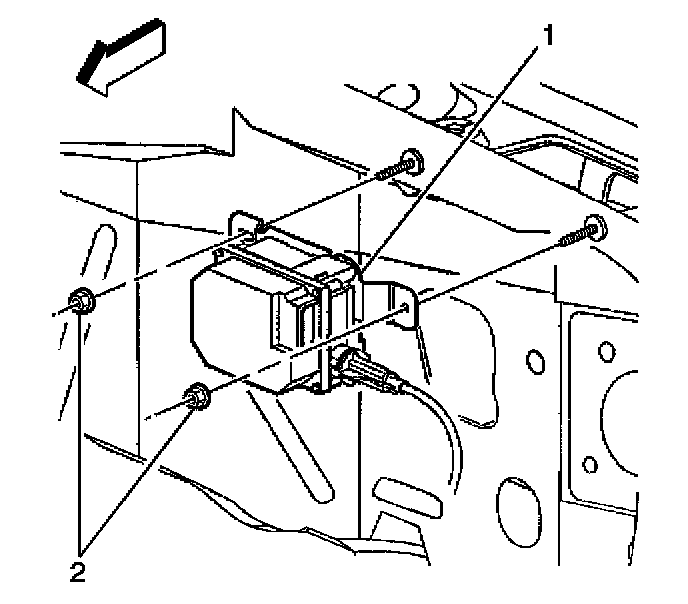 1

2