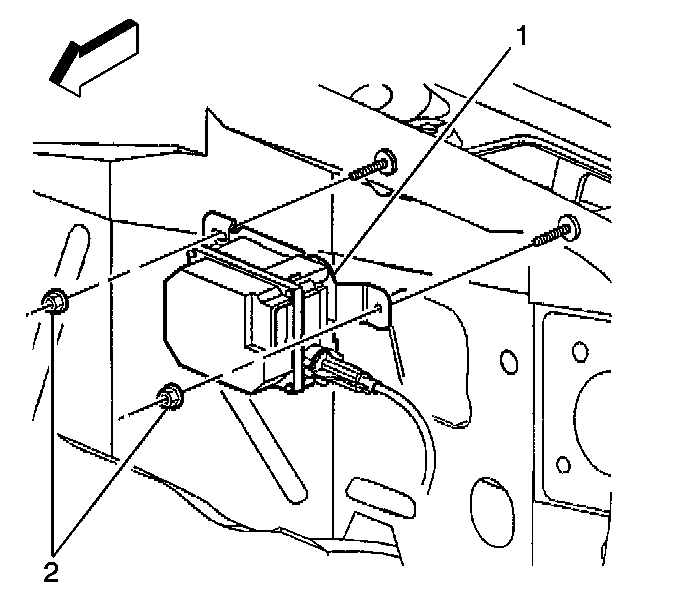 1
2