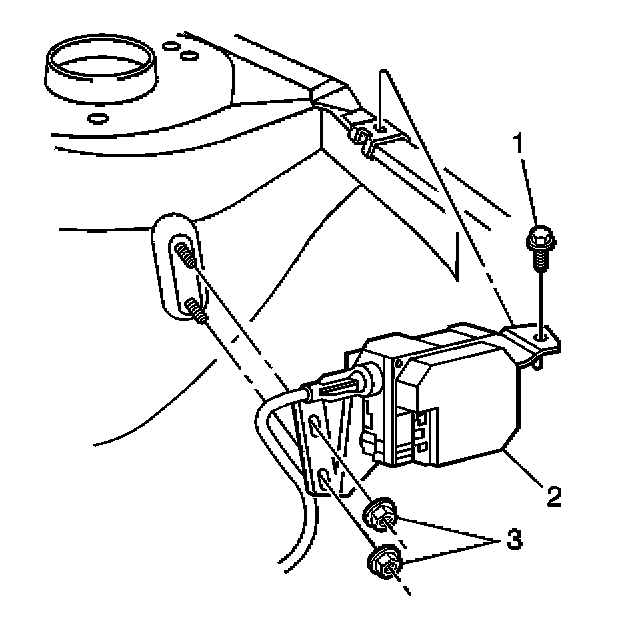 1
2
3