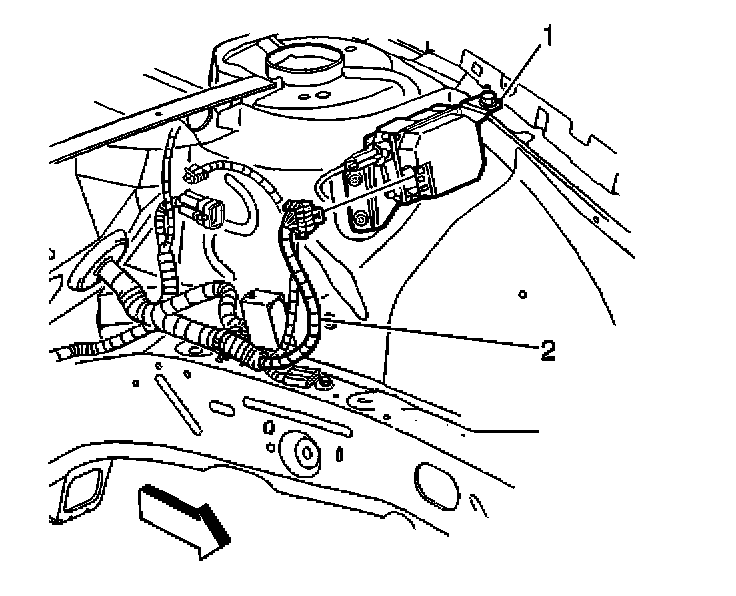 1
2