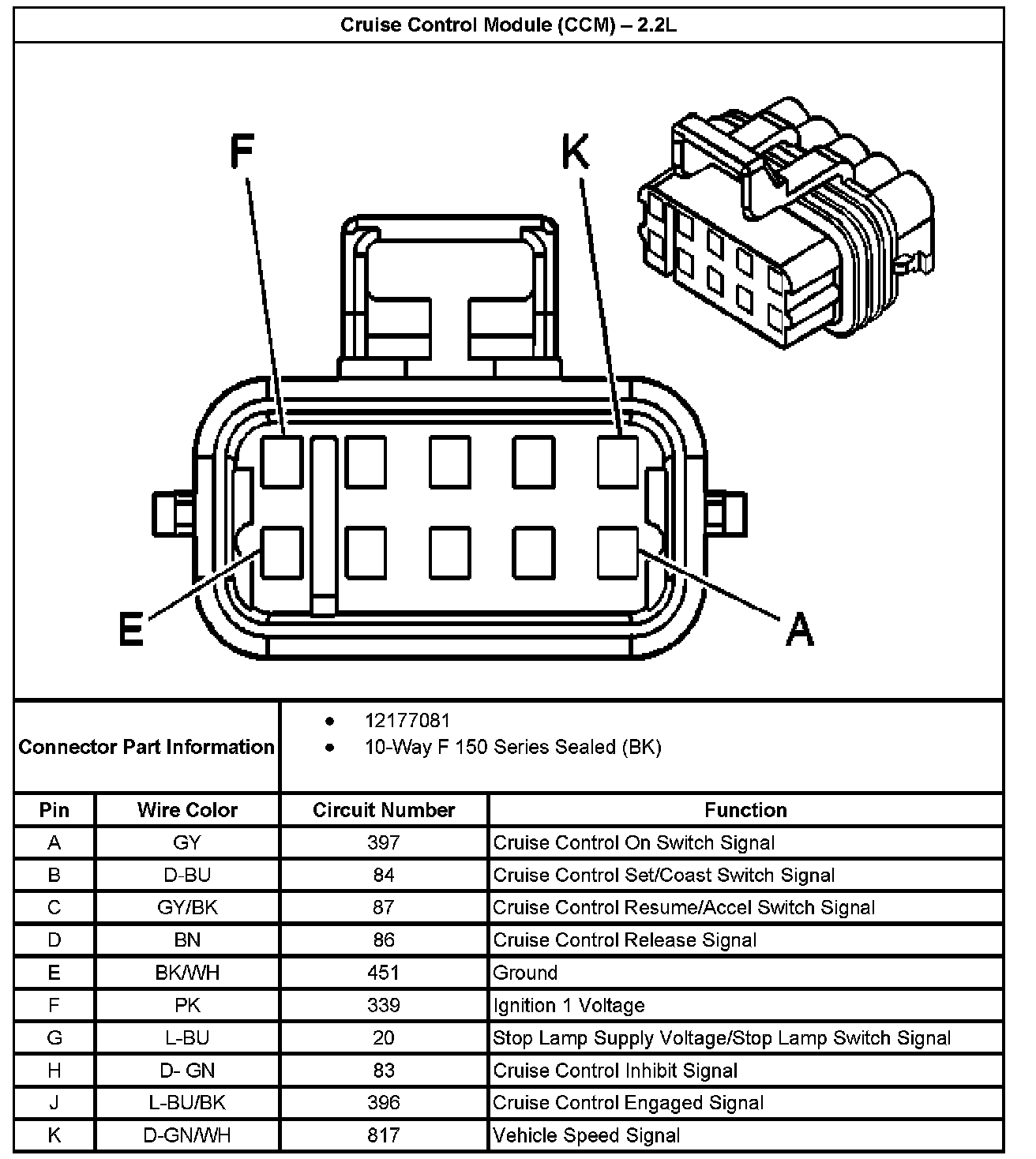 Cruise Control Module (CCM) – 2.2L

F

K

E

A

Connector Part Information
- 12177081
- 10-Way F 150 Series Sealed (BK)

| Pin | Wire Color | Circuit Number | Function |
|---|---|---|---|
| A | GY | 397 | Cruise Control On Switch Signal |
| B | D-BU | 84 | Cruise Control Set/Coast Switch Signal |
| C | GY/BK | 87 | Cruise Control Resume/Accel Switch Signal |
| D | BN | 86 | Cruise Control Release Signal |
| E | BK/WH | 451 | Ground |
| F | PK | 339 | Ignition 1 Voltage |
| G | L-BU | 20 | Stop Lamp Supply Voltage/Stop Lamp Switch Signal |
| H | D- GN | 83 | Cruise Control Inhibit Signal |
| J | L-BU/BK | 396 | Cruise Control Engaged Signal |
| K | D-GN/WH | 817 | Vehicle Speed Signal |