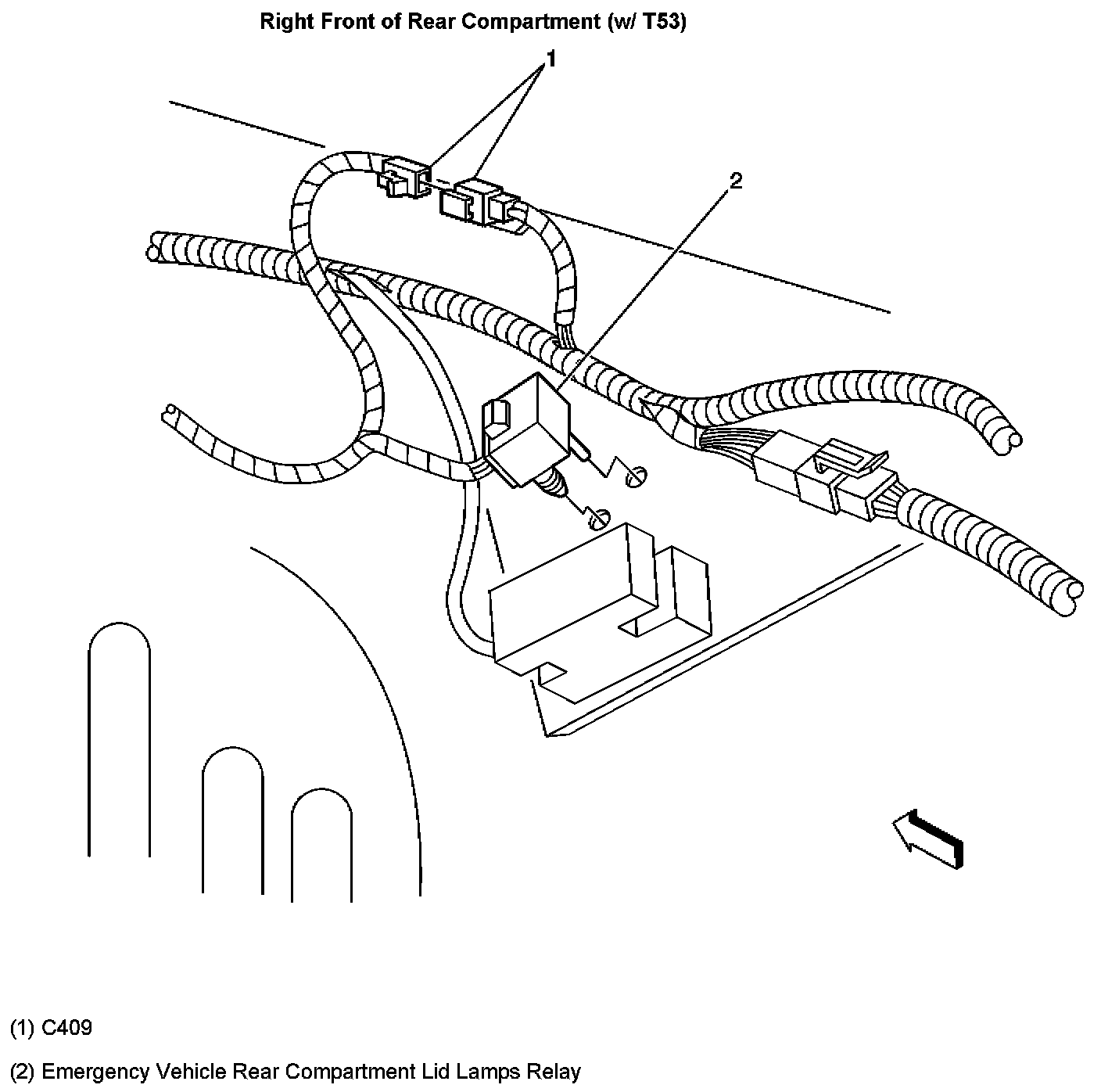 Right Front of Rear Compartment (w/ T53)

1

2

(1) C409

(2) Emergency Vehicle Rear Compartment Lid Lamps Relay