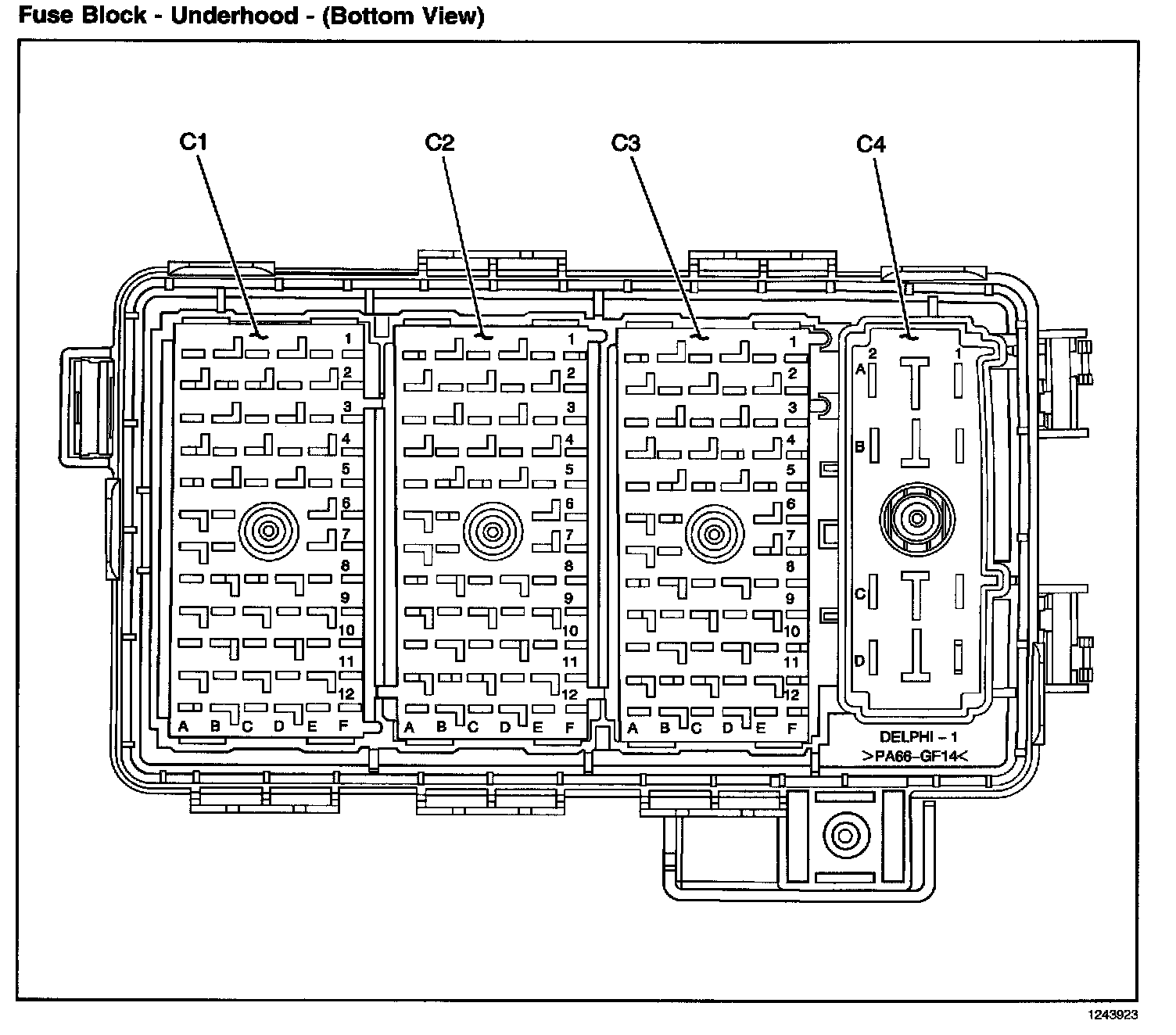 Fuse Block - Underhood - (Bottom View)

C1
C2
C3
C4

1
2
3
4
5
6
7
8
9
10
11
12
A B C D E F

1
2
3
4
5
6
7
8
9
10
11
12
A B C D E F

1
2
3
4
5
6
7
8
9
10
11
12
A B C D E F

2 1
A
B
C
D

DELPHI – 1
>PA66–GF14<

1243923