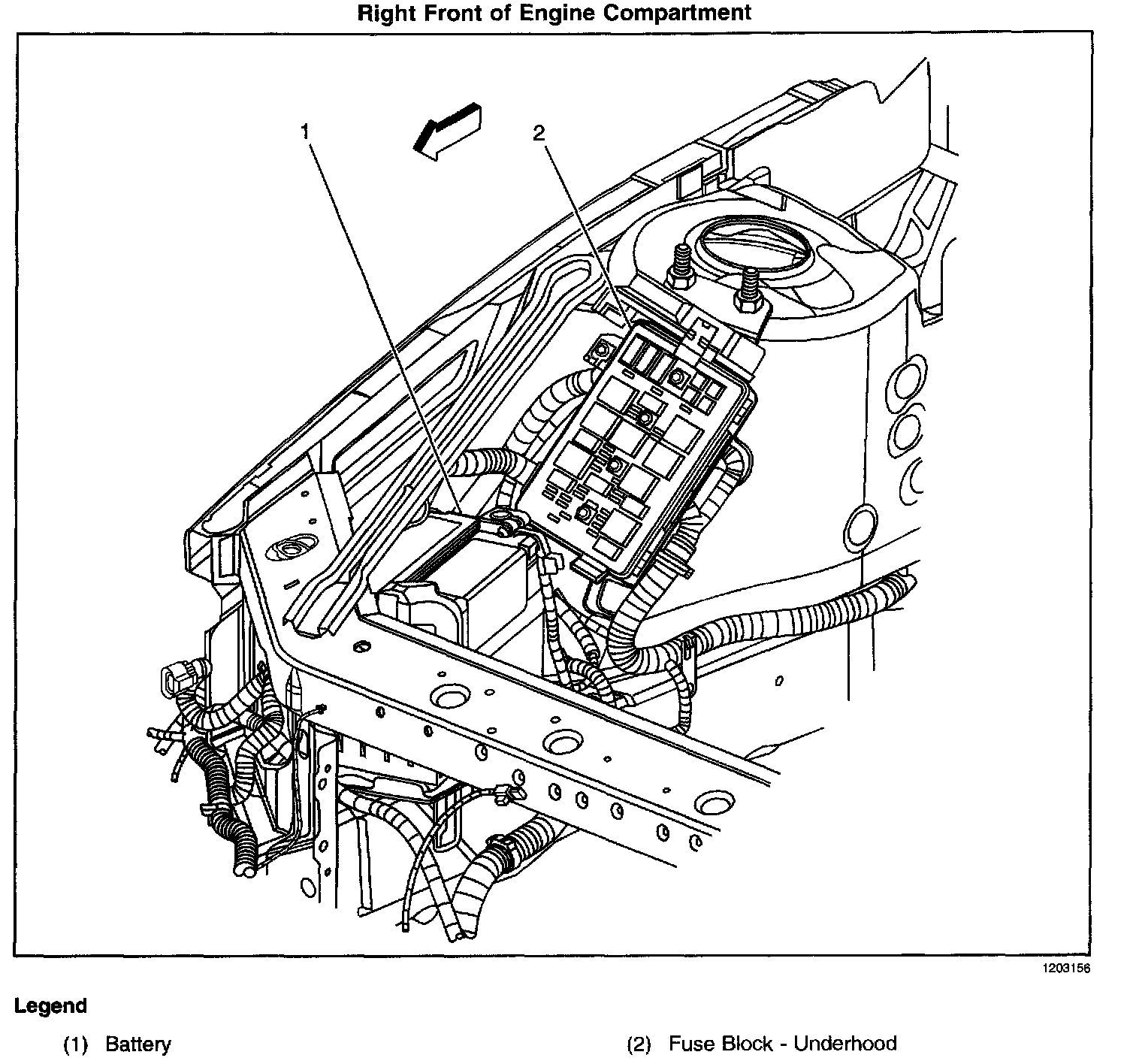 Right Front of Engine Compartment

1

2

1203156

Legend

(1) Battery

(2) Fuse Block - Underhood