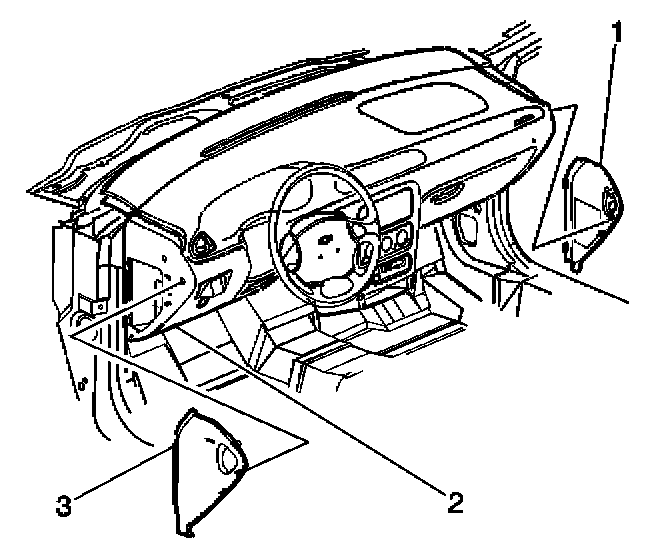 1
3
2