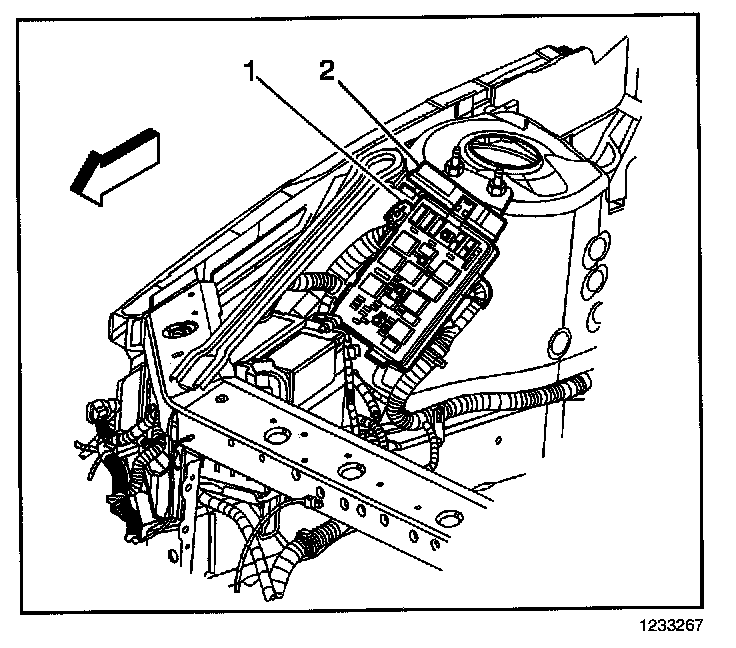 1
2
1233267