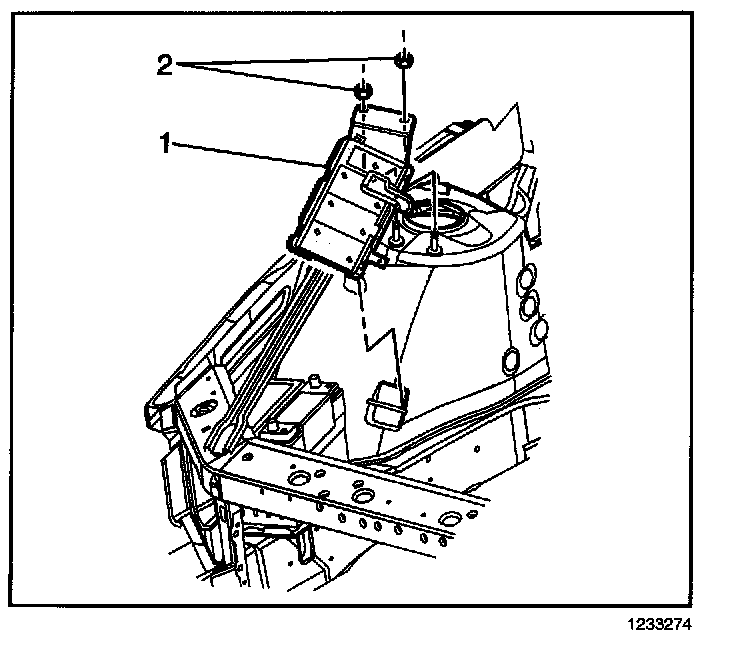 2
1
1233274