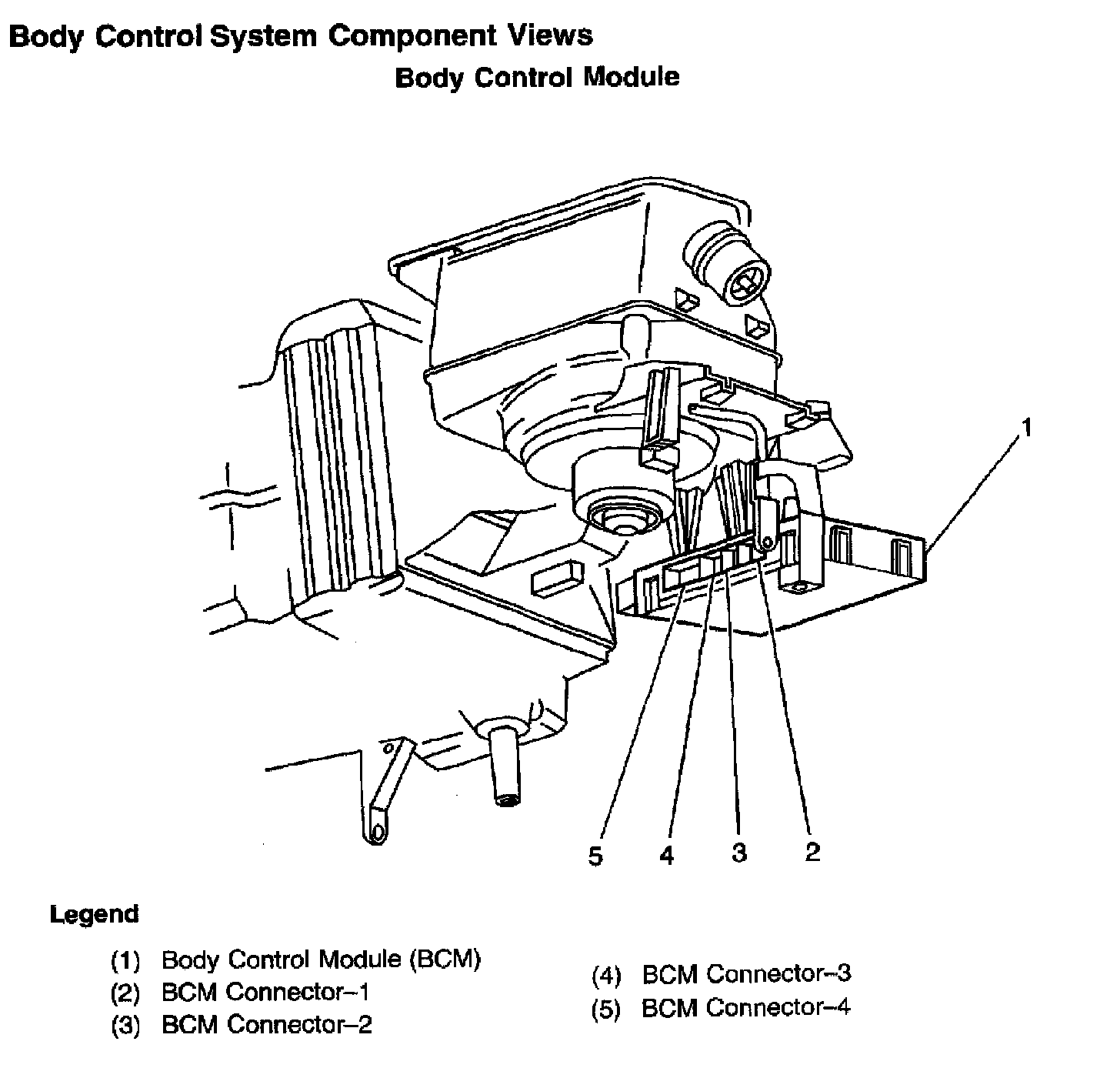 Body Control System Component Views

Body Control Module

1

5 4 3 2

Legend

(1) Body Control Module (BCM)
(2) BCM Connector–1
(3) BCM Connector–2

(4) BCM Connector–3
(5) BCM Connector–4