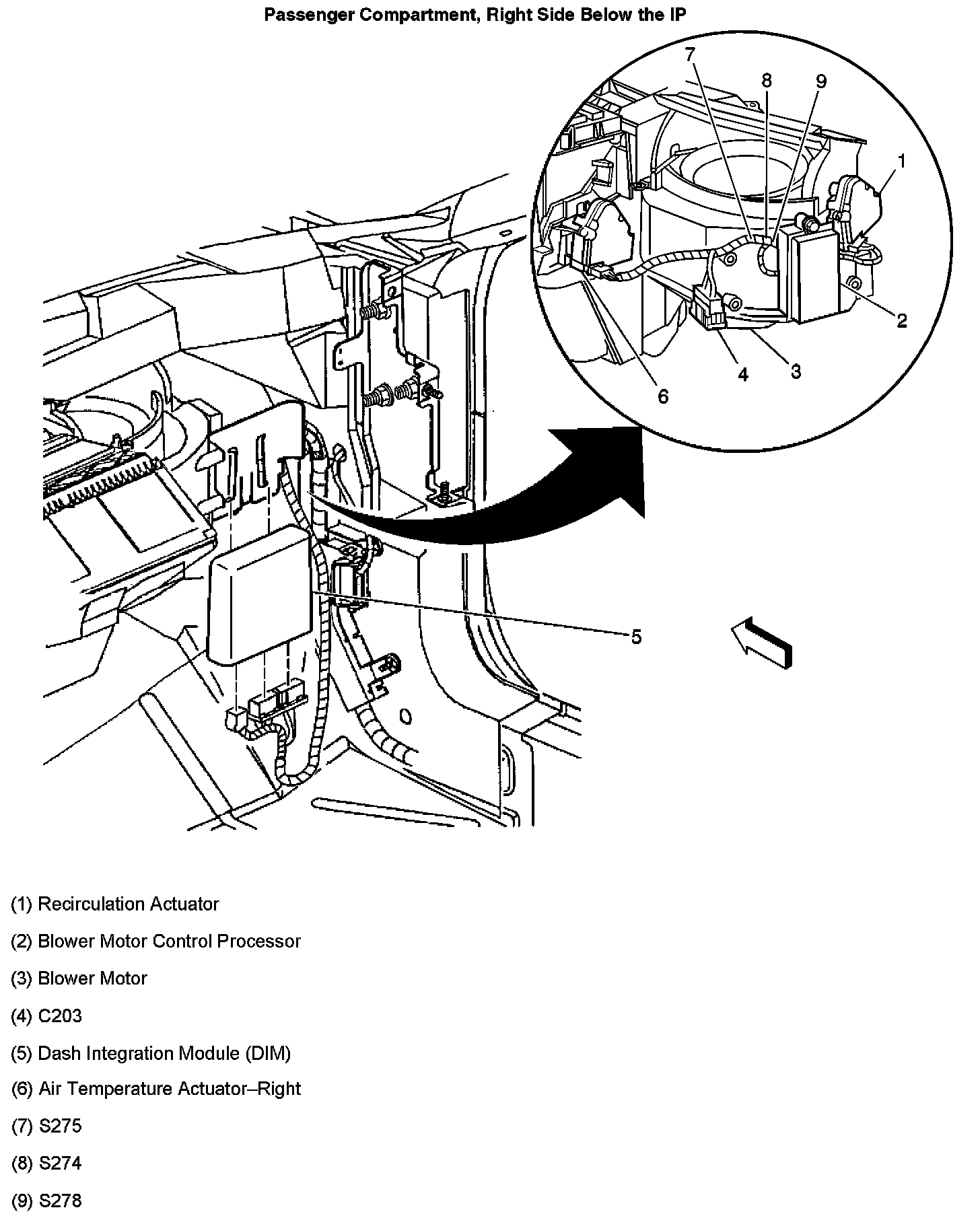 Passenger Compartment, Right Side Below the IP

7
8
9
1
2
3
4
6
5

(1) Recirculation Actuator

(2) Blower Motor Control Processor

(3) Blower Motor

(4) C203

(5) Dash Integration Module (DIM)

(6) Air Temperature Actuator–Right

(7) S275

(8) S274

(9) S278