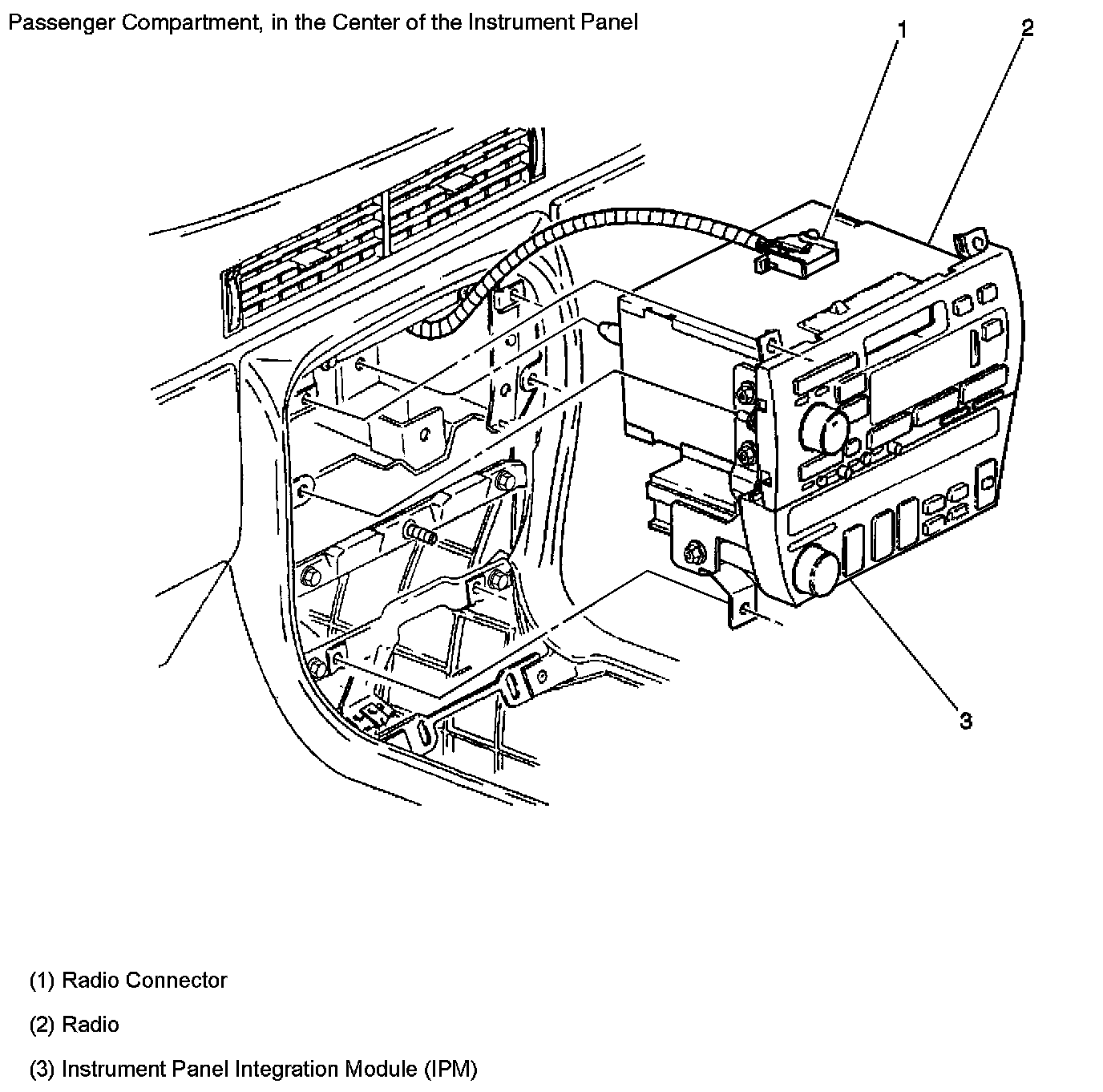 Passenger Compartment, in the Center of the Instrument Panel

1

2

3

(1) Radio Connector

(2) Radio

(3) Instrument Panel Integration Module (IPM)